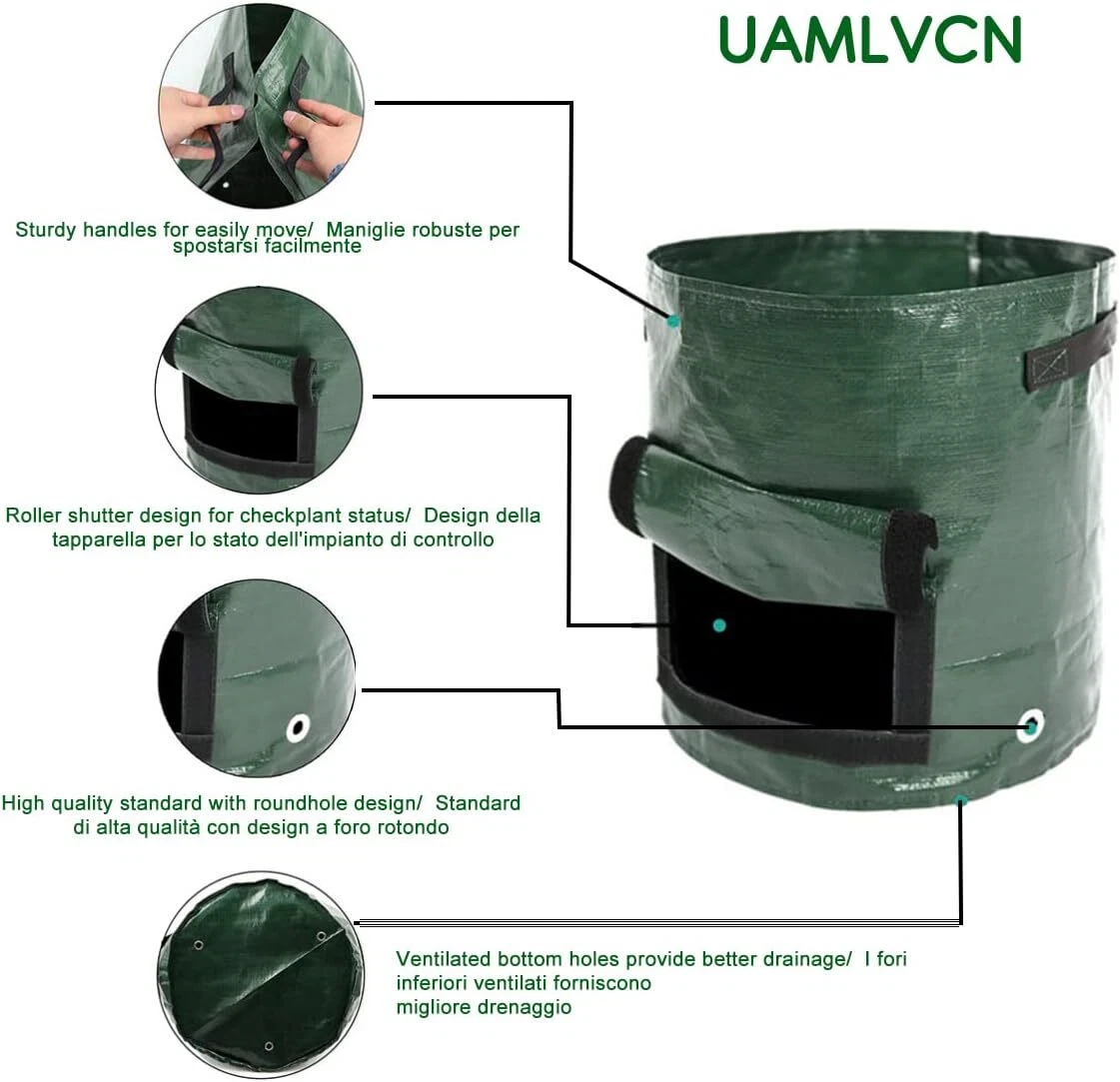 UAMLVCN

Sturdy handles for easily move/ Maniglie robuste per spostarsi facilmente

Roller shutter design for checkplant status/ Design della tapparella per lo stato dell'impianto di controllo

High quality standard with roundhole design/ Standard di alta qualità con design a foro rotondo

Ventilated bottom holes provide better drainage/ I fori inferiori ventilati forniscono migliore drenaggio