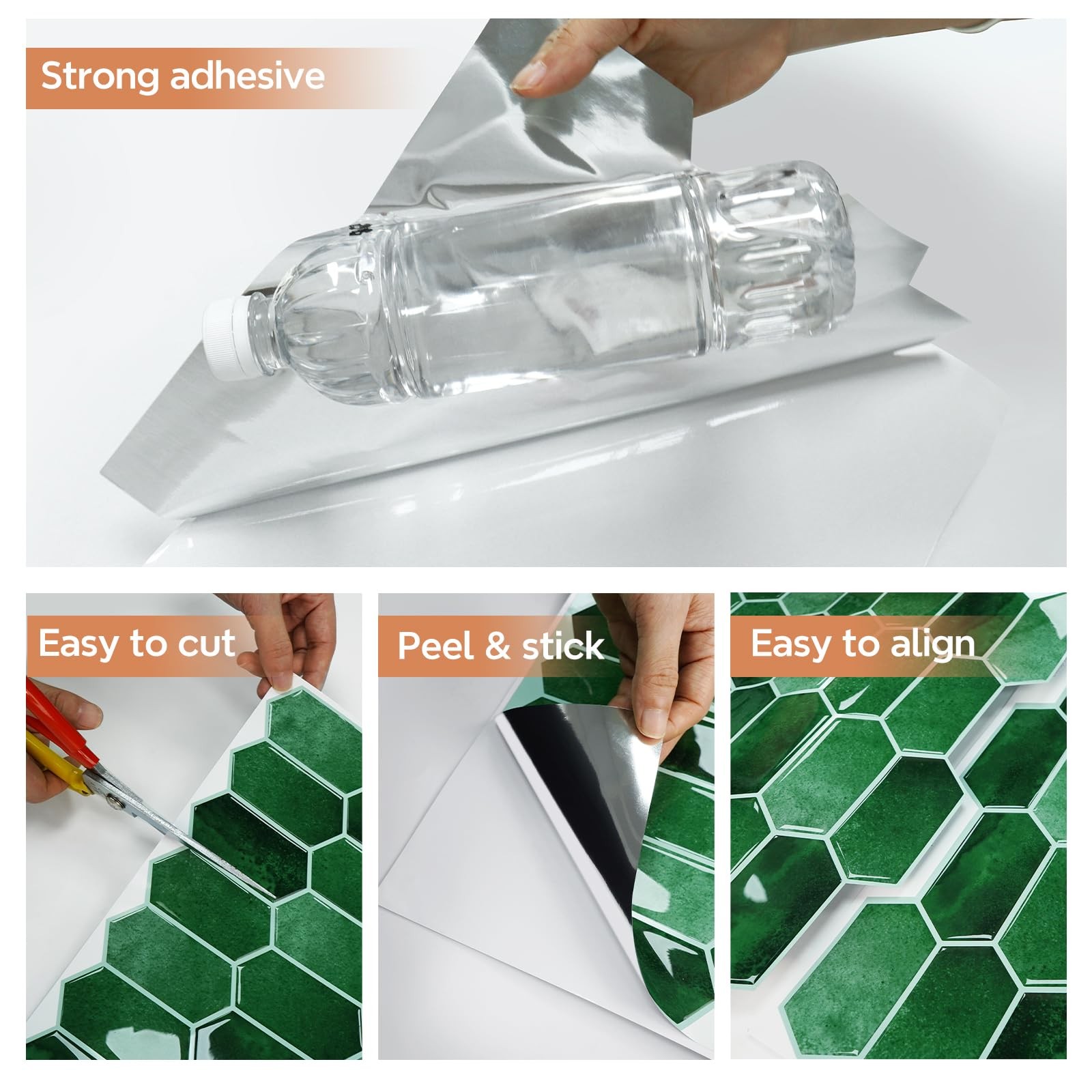 Strong adhesive

Easy to cut

Peel & stick

Easy to align