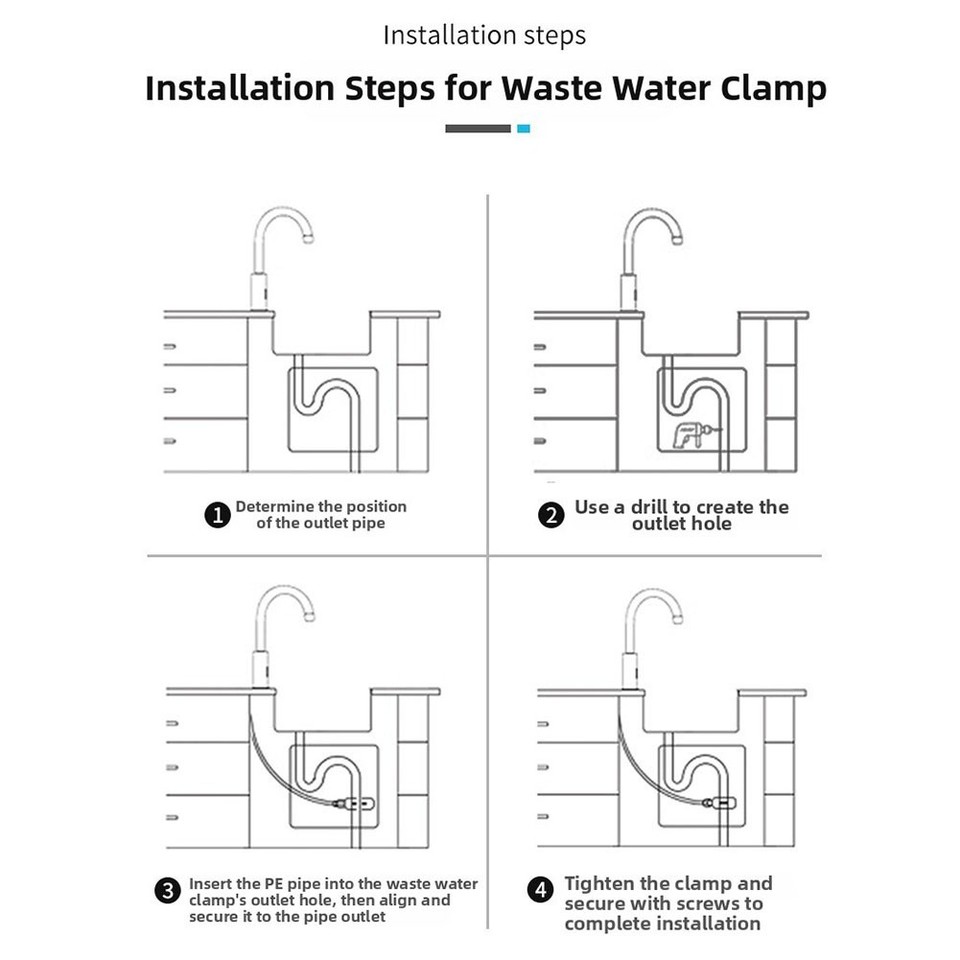 Installation steps

Installation Steps for Waste Water Clamp

1 Determine the position of the outlet pipe

2 Use a drill to create the outlet hole

3 Insert the PE pipe into the waste water clamp's outlet hole, then align and secure it to the pipe outlet

4 Tighten the clamp and secure with screws to complete installation