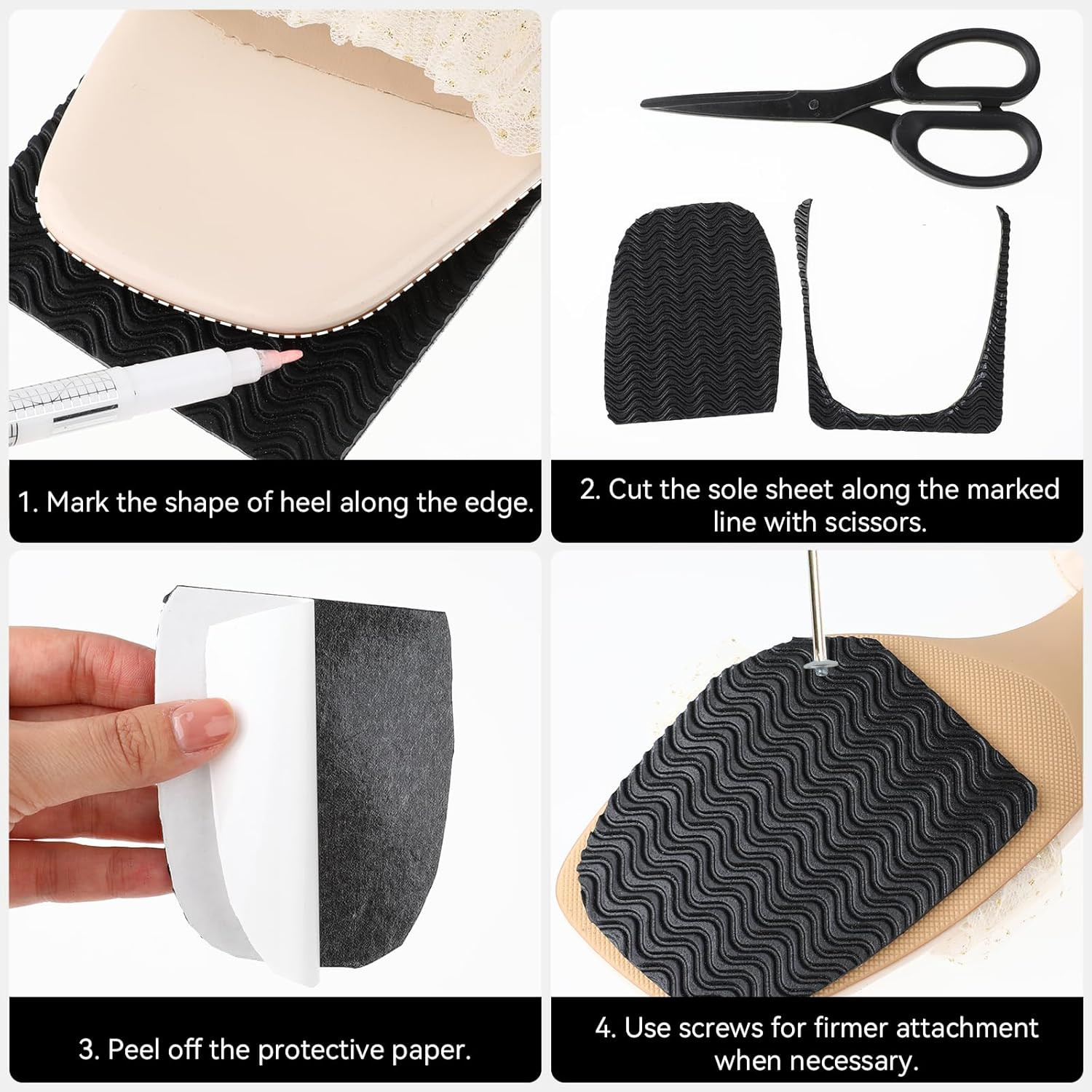 1. Mark the shape of heel along the edge.

2. Cut the sole sheet along the marked line with scissors.

3. Peel off the protective paper.

4. Use screws for firmer attachment when necessary.