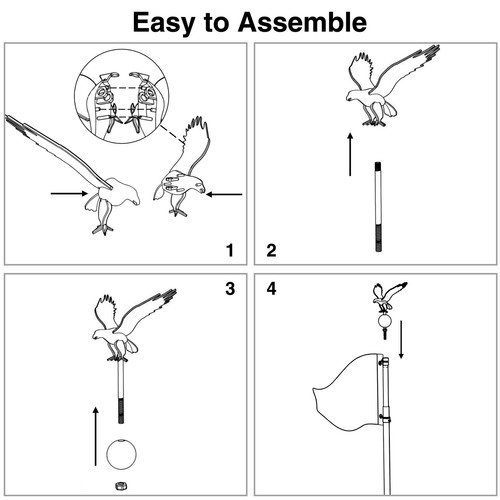 Easy to Assemble

1

2

3

4