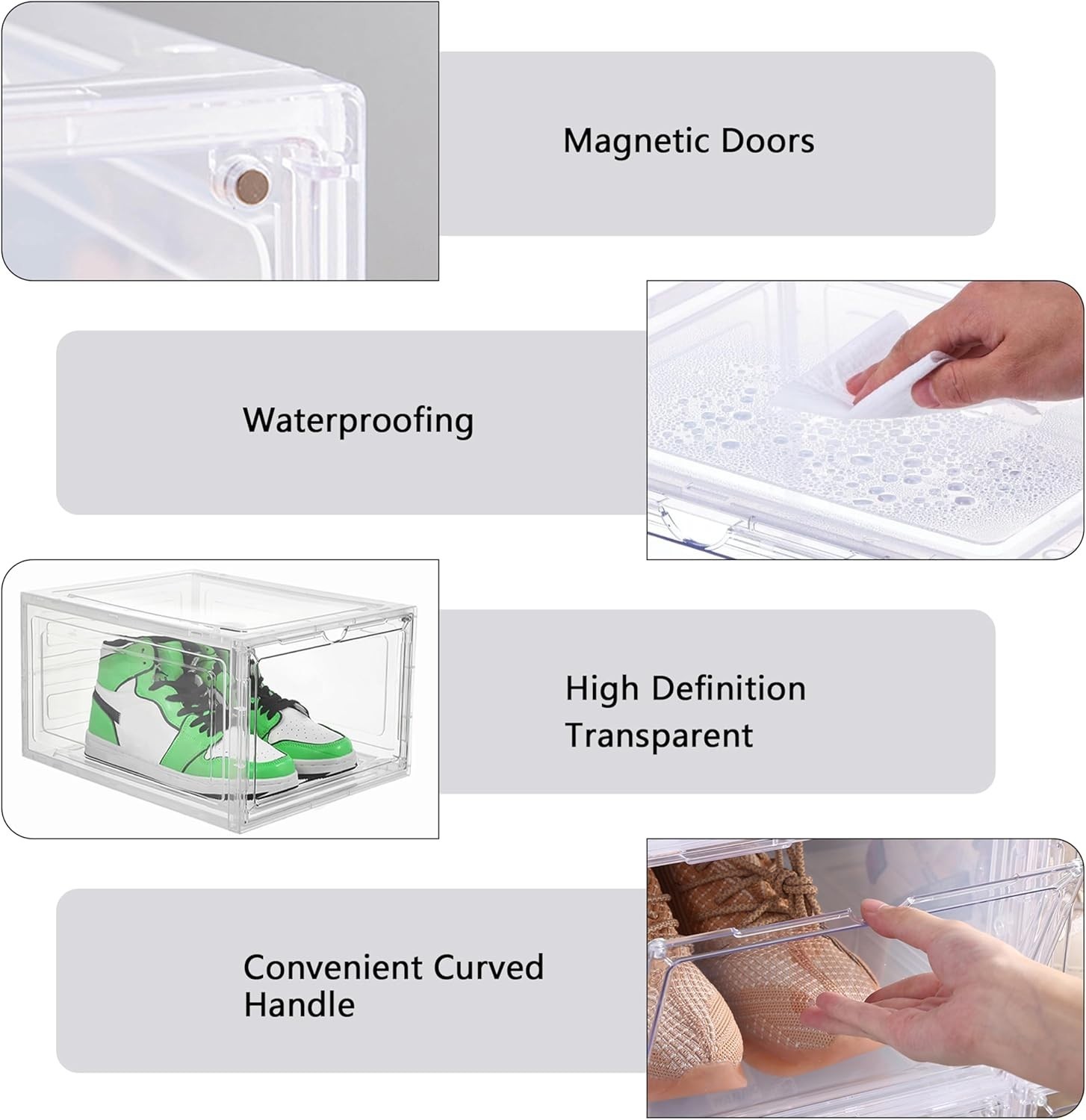 Magnetic Doors

Waterproofing

High Definition Transparent

Convenient Curved Handle