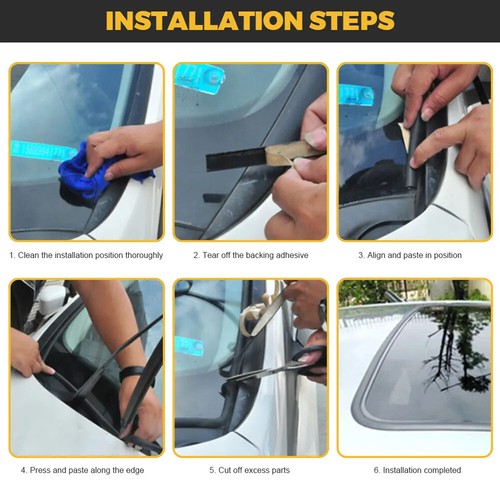 INSTALLATION STEPS

1. Clean the installation position thoroughly

2. Tear off the backing adhesive

3. Align and paste in position

4. Press and paste along the edge

5. Cut off excess parts

6. Installation completed