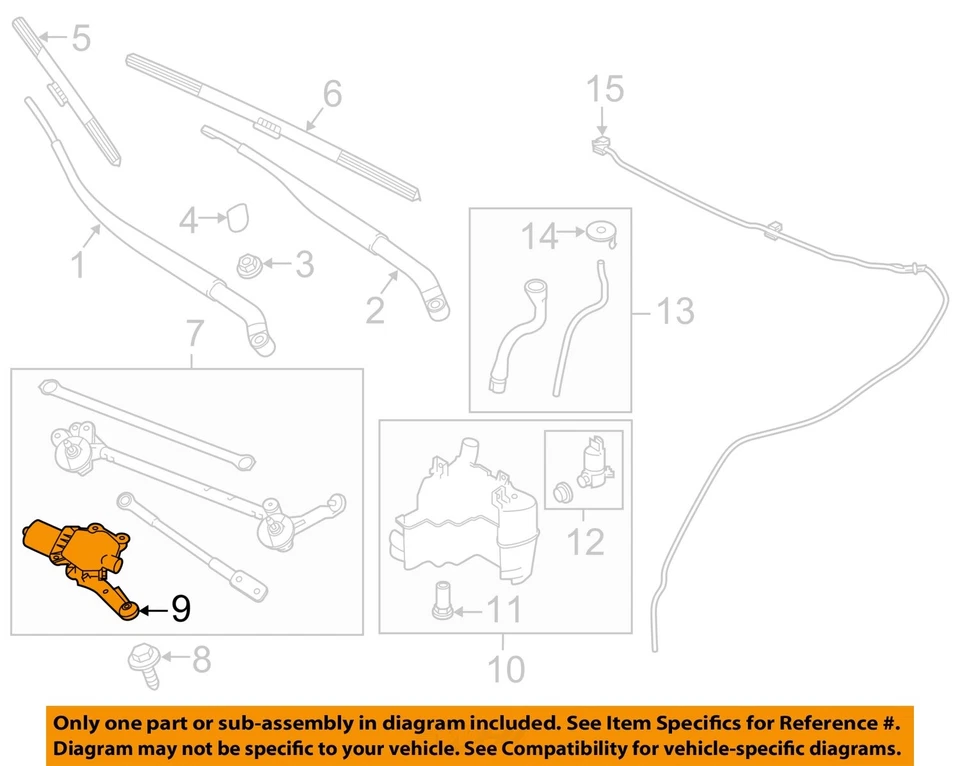 5
6
15
4
3
1
2
14
13
7
12
9
11
8
10

Only one part or sub-assembly in diagram included. See Item Specifics for Reference #. Diagram may not be specific to your vehicle. See Compatibility for vehicle-specific diagrams.