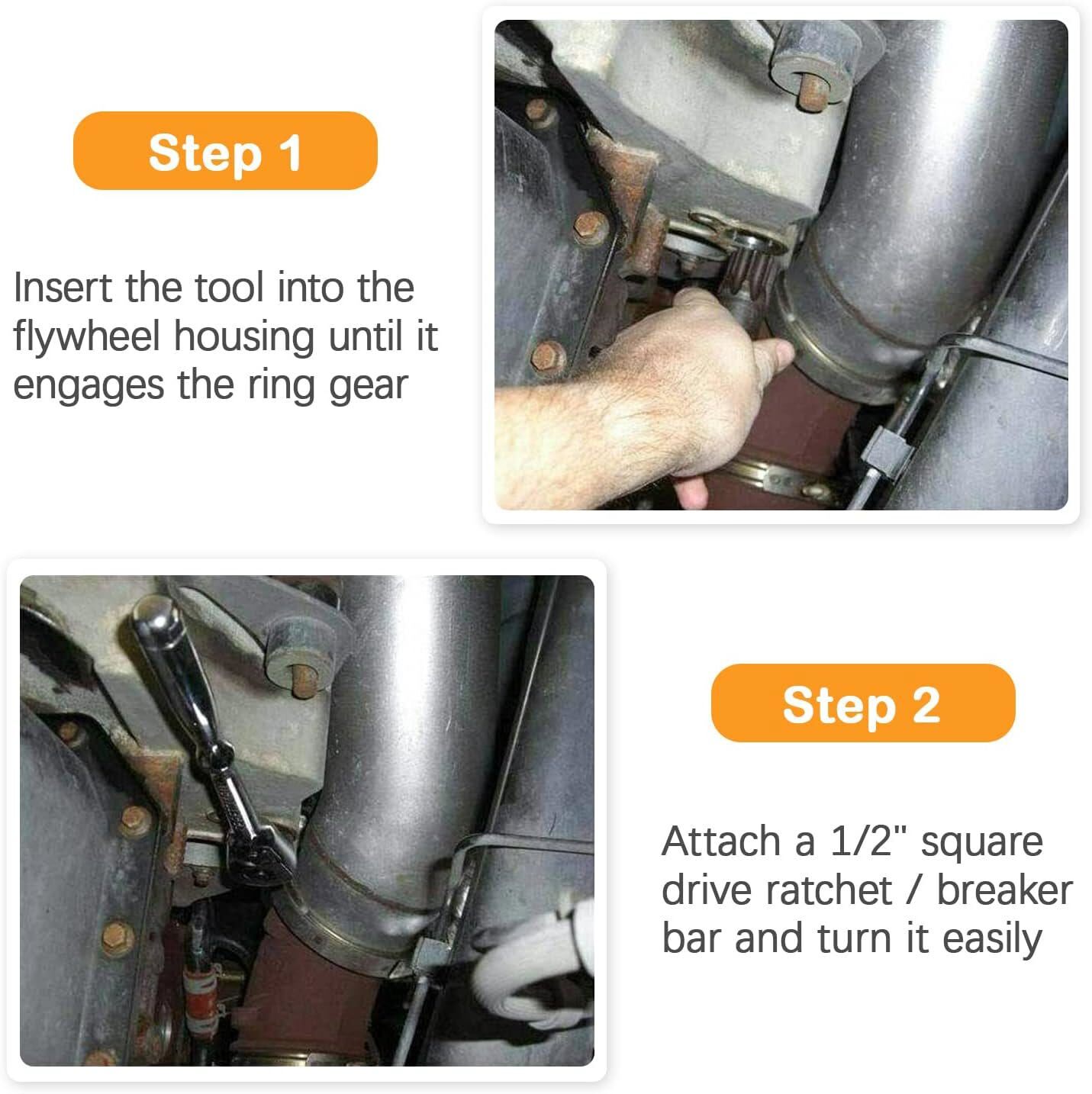 Step 1

Insert the tool into the flywheel housing until it engages the ring gear

Step 2

Attach a 1/2" square drive ratchet / breaker bar and turn it easily