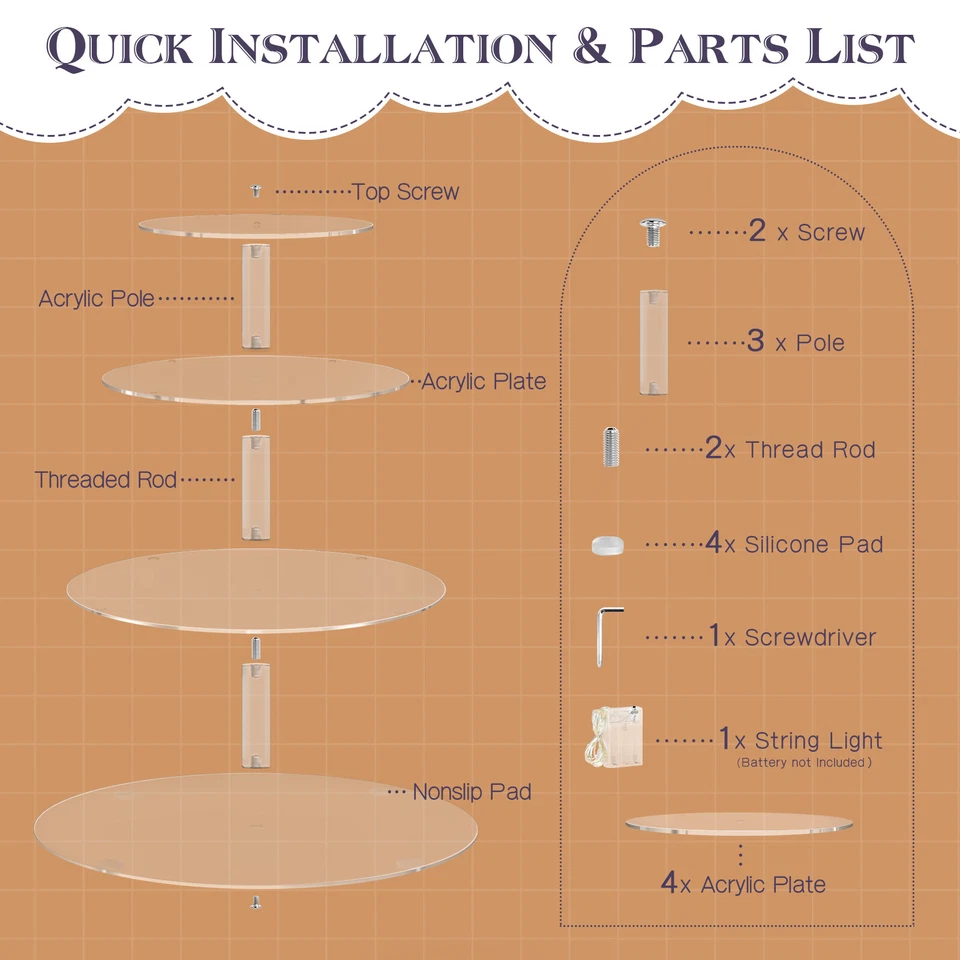 QUICK INSTALLATION & PARTS LIST

Top Screw

Acrylic Pole

Acrylic Plate

Threaded Rod

Nonslip Pad

2 x Screw

3 x Pole

2x Thread Rod

4x Silicone Pad

1x Screwdriver

1x String Light
(Battery not included)

4x Acrylic Plate