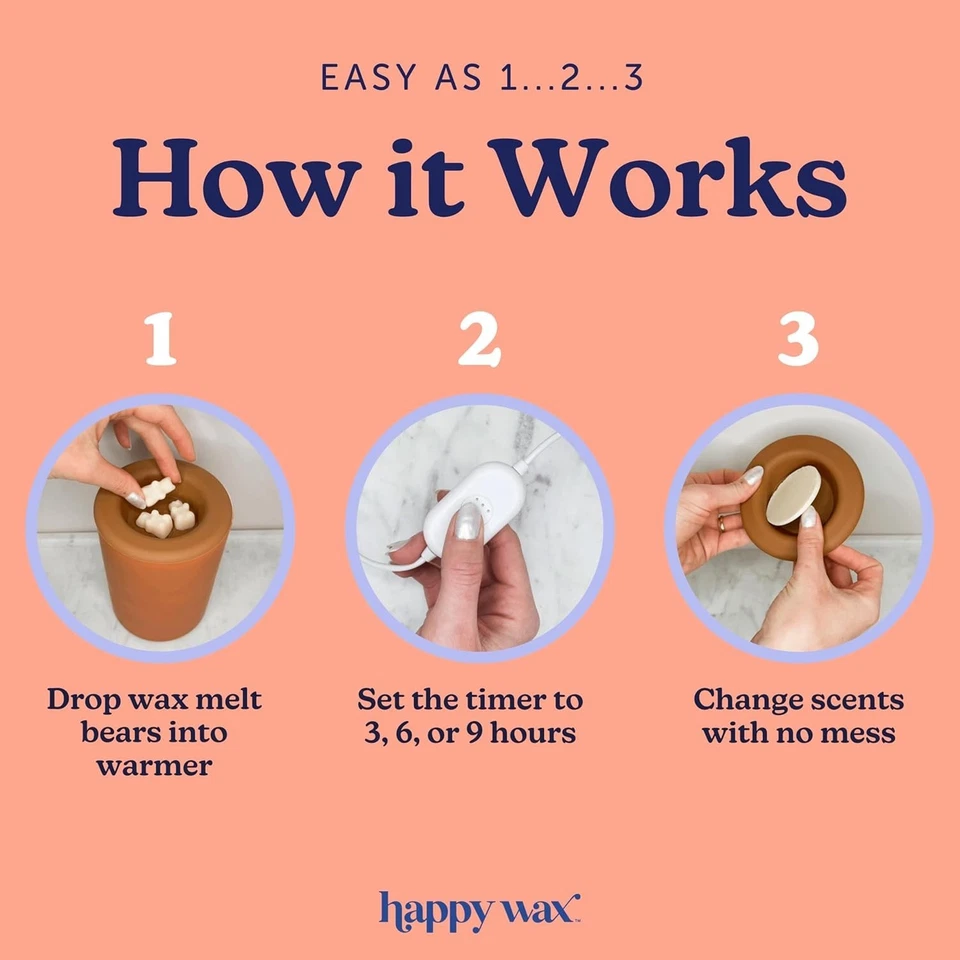 EASY AS 1...2...3

How it Works

1

Drop wax melt bears into warmer

2

Set the timer to 3, 6, or 9 hours

3

Change scents with no mess

happy wax™