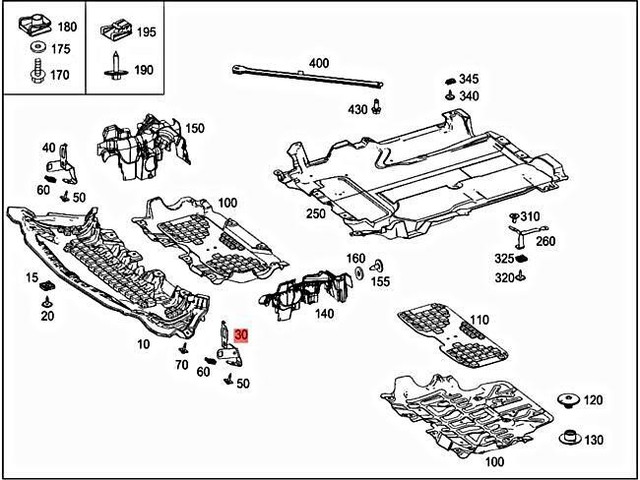 180
175
170
195
190
400
345
340
430
150
40
60
50
100
250
310
260
325
320
160
155
15
20
140
110
10
30
70
60
50
120
130
100