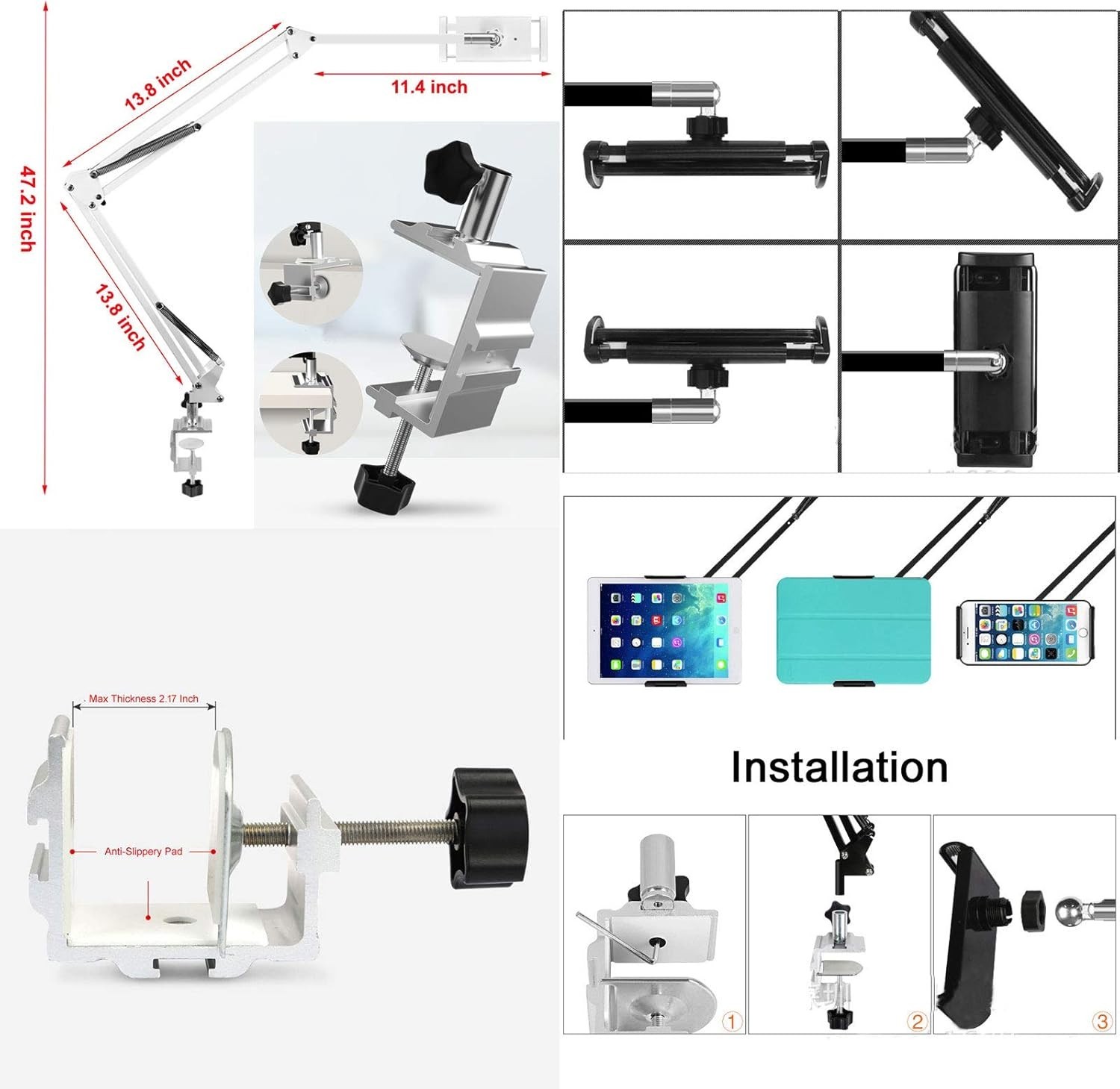 13.8 inch

11.4 inch

47.2 inch

13.8 inch

Max Thickness 2.17 Inch

Anti-Slippery Pad

Installation

①

②

③