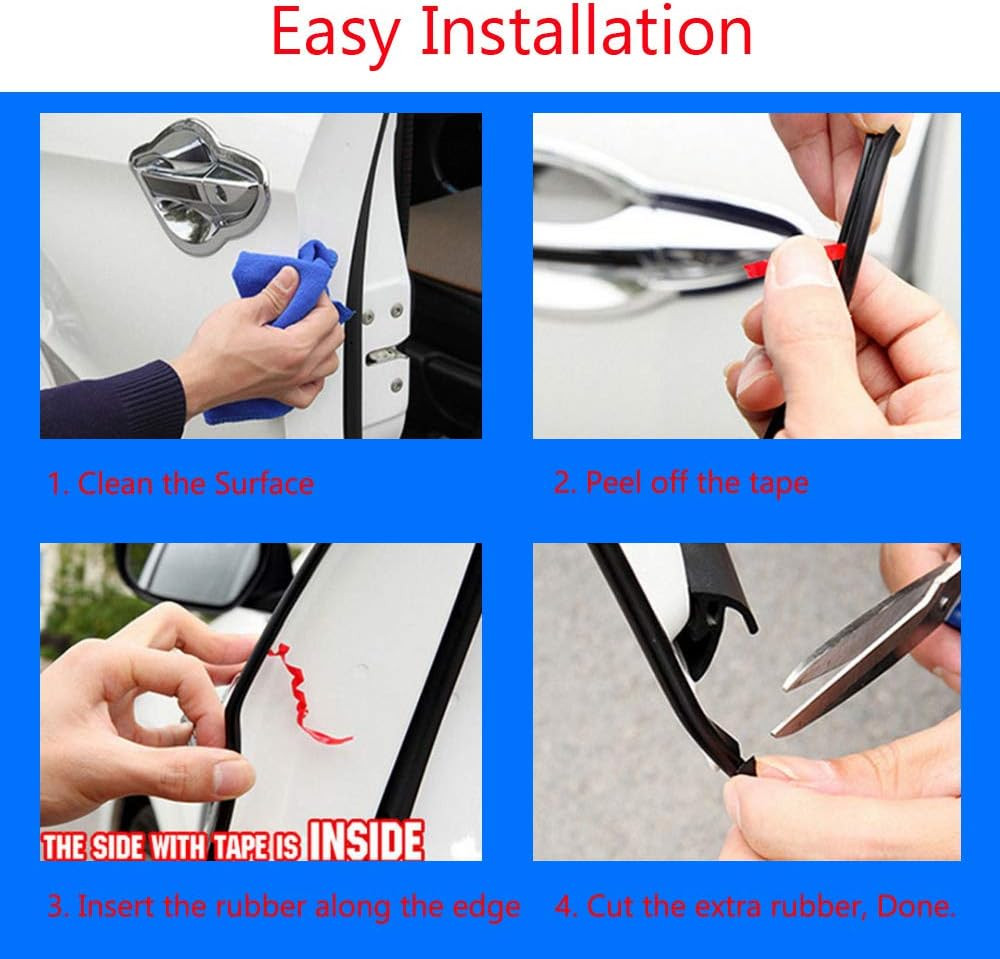 Easy Installation

1. Clean the Surface

2. Peel off the tape

THE SIDE WITH TAPE IS INSIDE

3. Insert the rubber along the edge

4. Cut the extra rubber, Done.