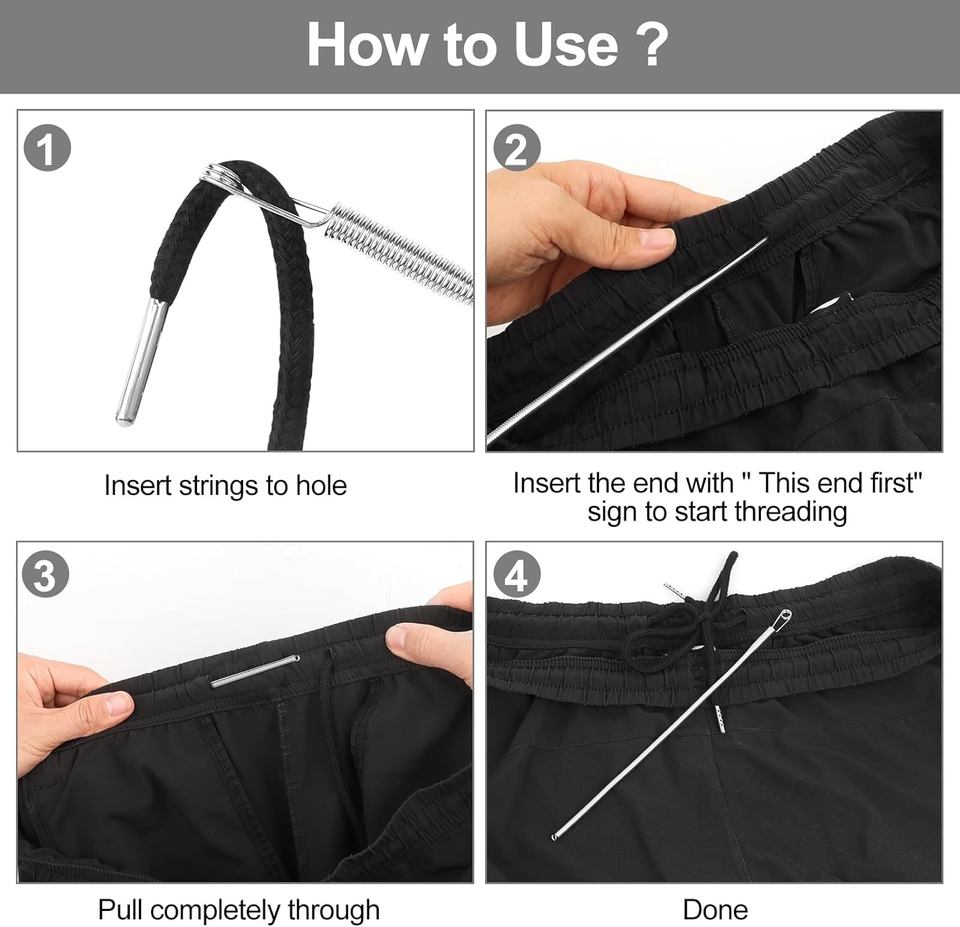 How to Use ?

1

Insert strings to hole

2

Insert the end with " This end first" sign to start threading

3

Pull completely through

4

Done