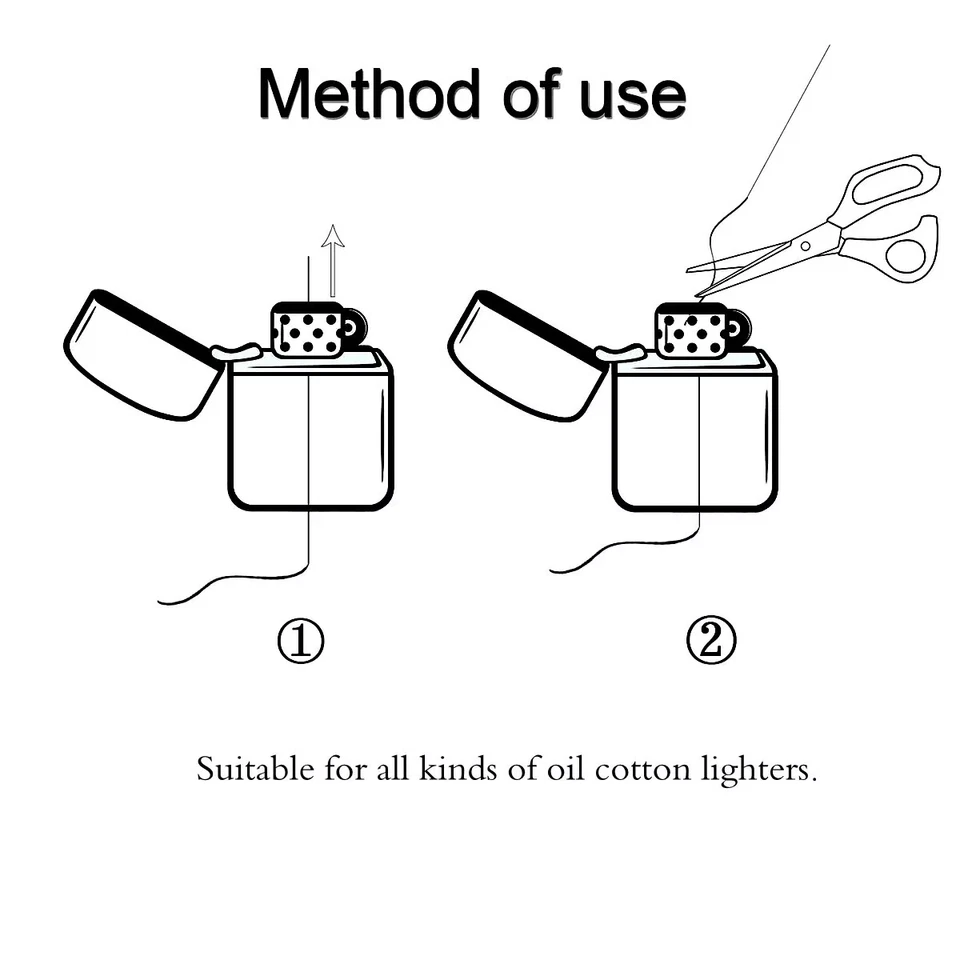 Method of use

①

②

Suitable for all kinds of oil cotton lighters.