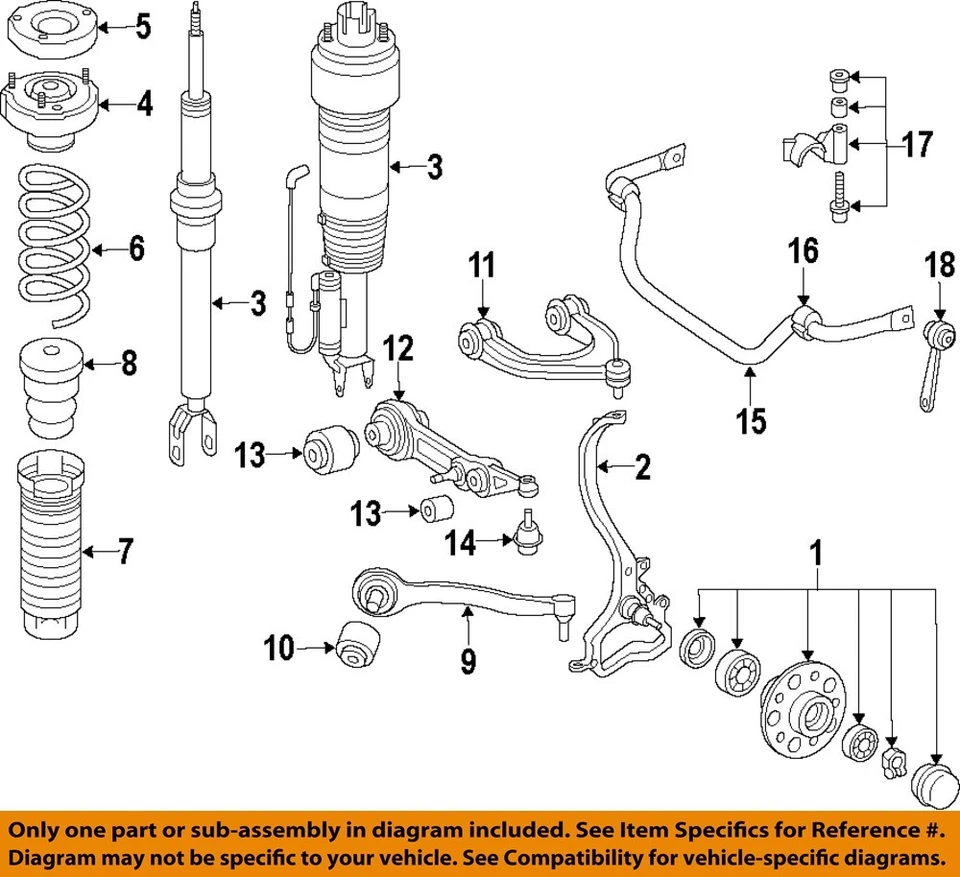 5
4
6
8
7
3
3
11
12
13
13
14
10
9
2
17
16
18
15
1

Only one part or sub-assembly in diagram included. See Item Specifics for Reference #. Diagram may not be specific to your vehicle. See Compatibility for vehicle-specific diagrams.