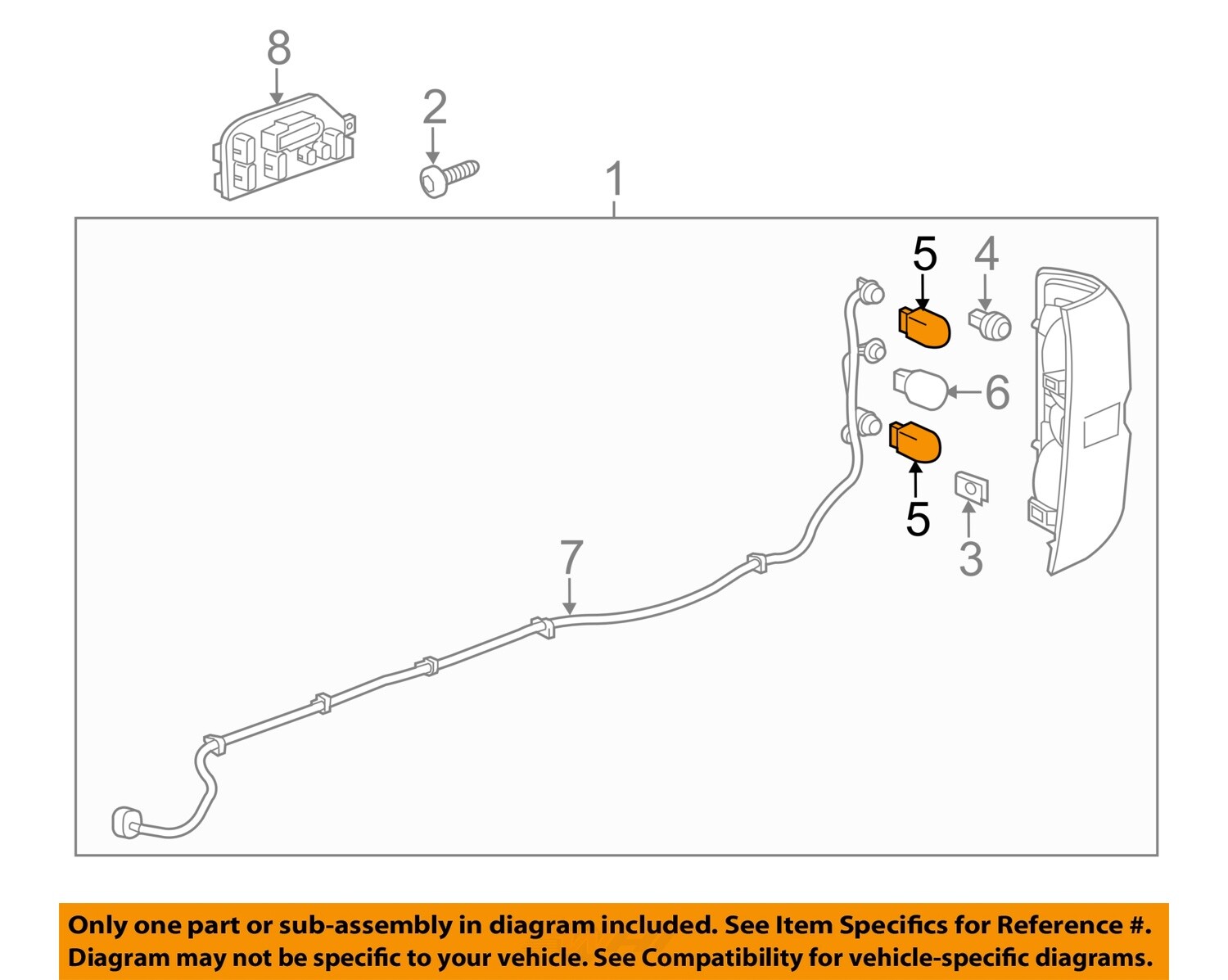 8

2

1

5

4

6

5

3

7

Only one part or sub-assembly in diagram included. See Item Specifics for Reference #. Diagram may not be specific to your vehicle. See Compatibility for vehicle-specific diagrams.