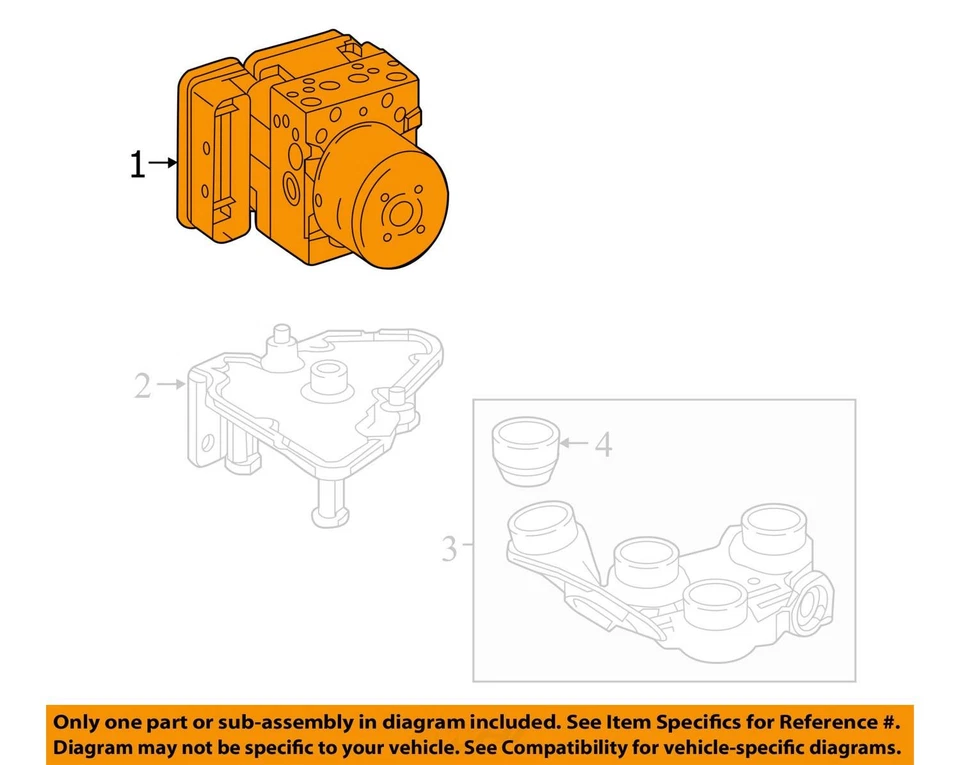 1

2

4

3

Only one part or sub-assembly in diagram included. See Item Specifics for Reference #. Diagram may not be specific to your vehicle. See Compatibility for vehicle-specific diagrams.