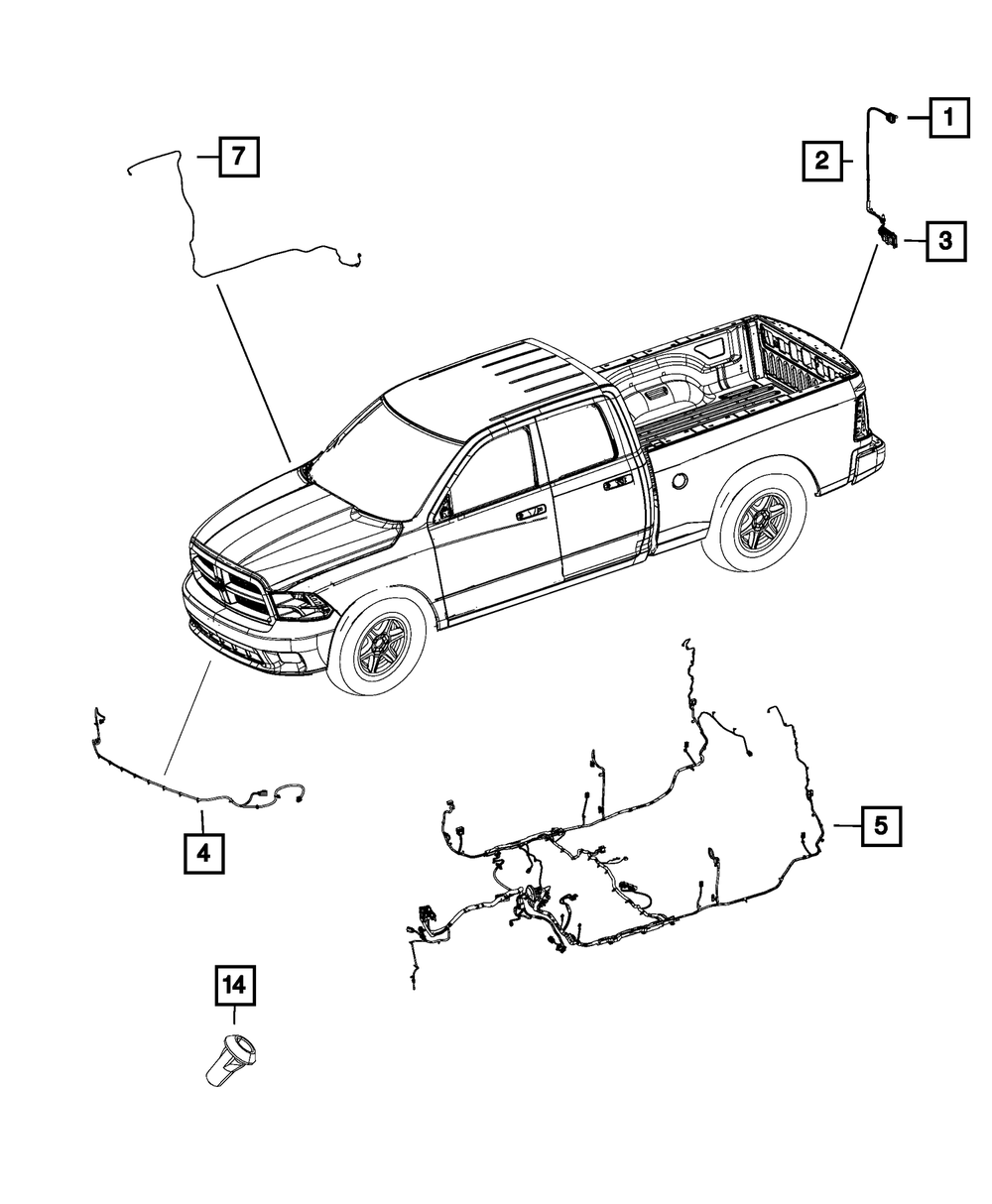 7

1

2

3

4

5

14