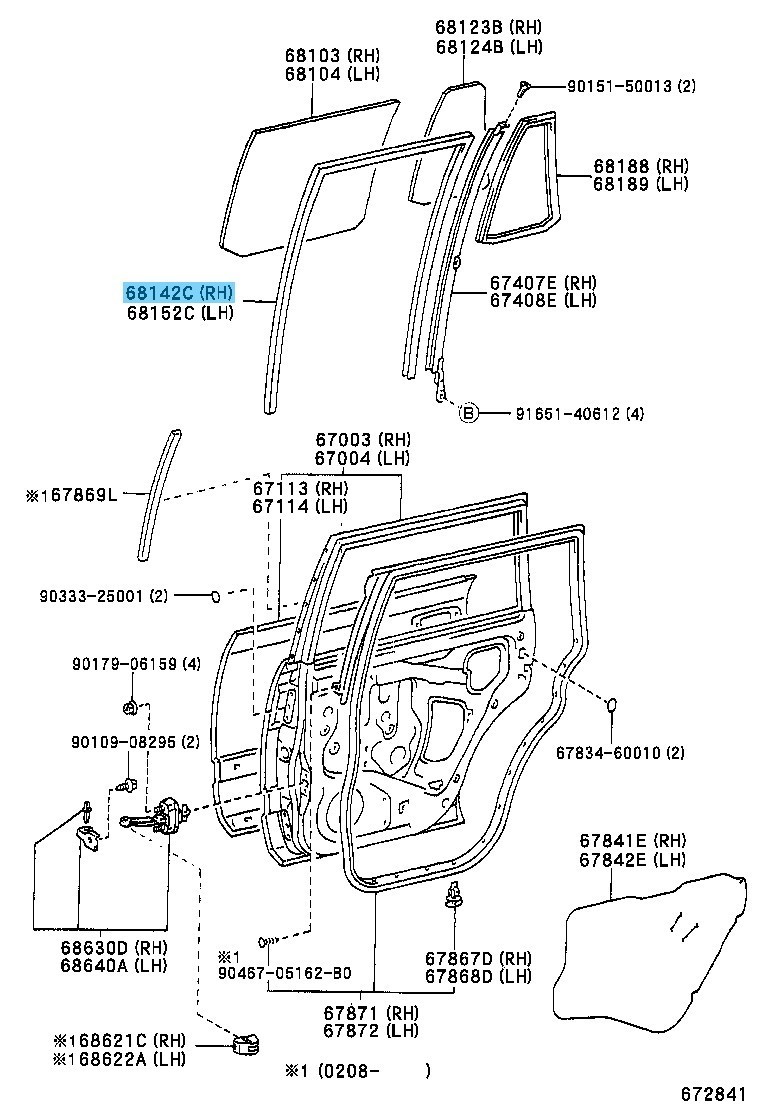 68103 (RH)
68104 (LH)

68123B (RH)
68124B (LH)

90151-50013 (2)

68188 (RH)
68189 (LH)

68142C (RH)
68152C (LH)

67407E (RH)
67408E (LH)

B 91651-40612 (4)

67003 (RH)
67004 (LH)

※167869L

67113 (RH)
67114 (LH)

90333-25001 (2)

90179-06159 (4)

90109-08295 (2)

67834-60010 (2)

67841E (RH)
67842E (LH)

68630D (RH)
68640A (LH)

※1
90467-05162-B0

67867D (RH)
67868D (LH)

67871 (RH)
67872 (LH)

※168621C (RH)
※168622A (LH)

※1 (0208- )

672841