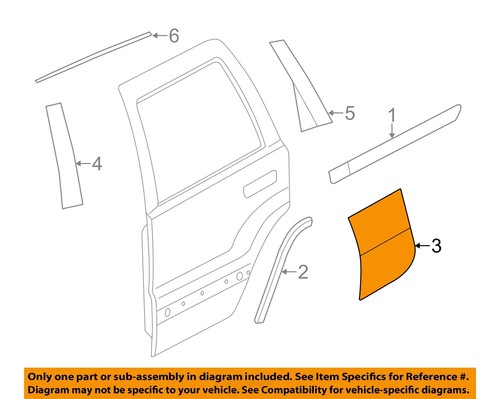 6
5
1
4
3
2

Only one part or sub-assembly in diagram included. See Item Specifics for Reference #. Diagram may not be specific to your vehicle. See Compatibility for vehicle-specific diagrams.