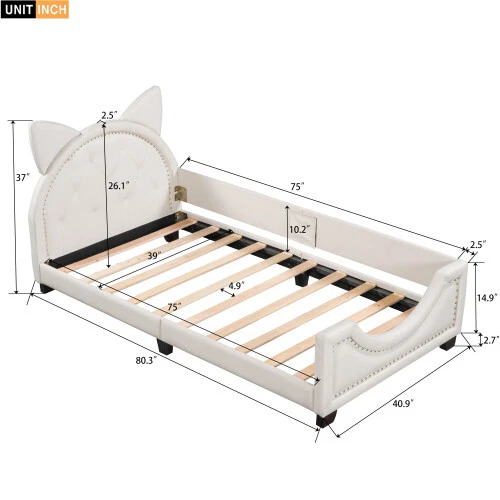 UNIT INCH

2.5"
37"
26.1"
75"
10.2"
2.5"
39"
4.9"
75"
14.9"
2.7"
80.3"
40.9"