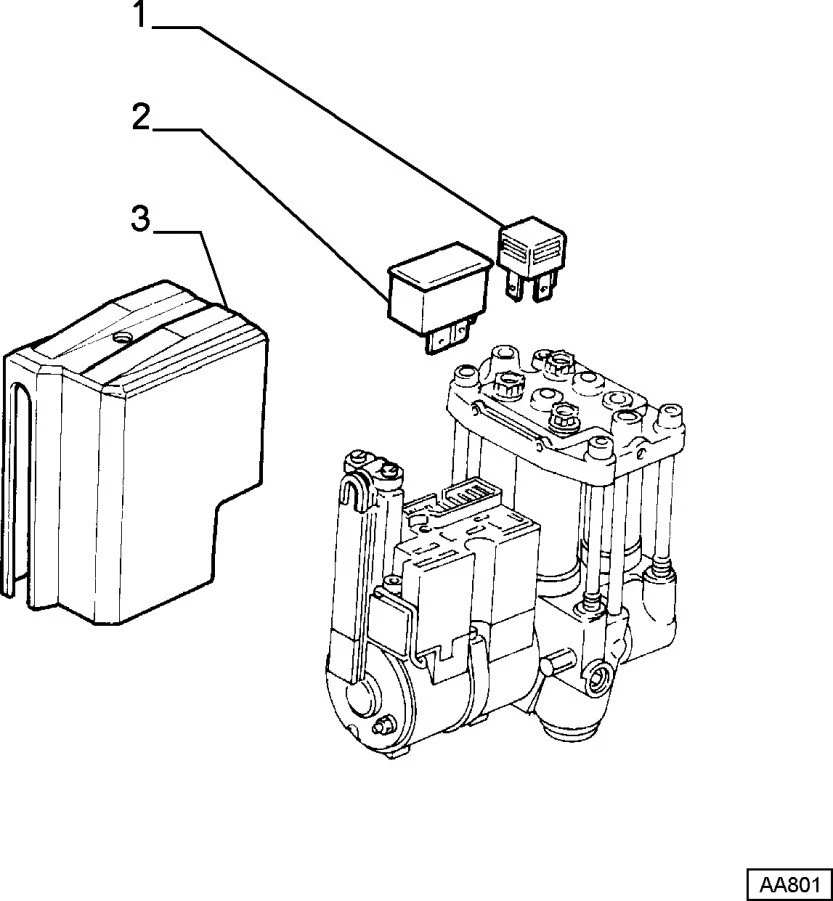 1
2
3
AA801