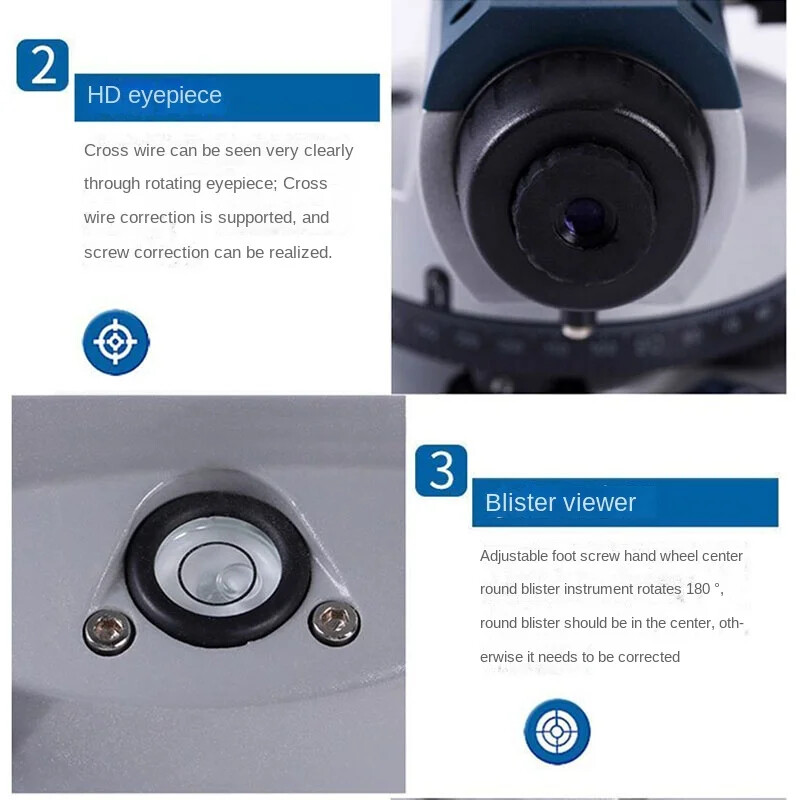 2

HD eyepiece

Cross wire can be seen very clearly through rotating eyepiece; Cross wire correction is supported, and screw correction can be realized.

3

Blister viewer

Adjustable foot screw hand wheel center round blister instrument rotates 180 °, round blister should be in the center, otherwise it needs to be corrected