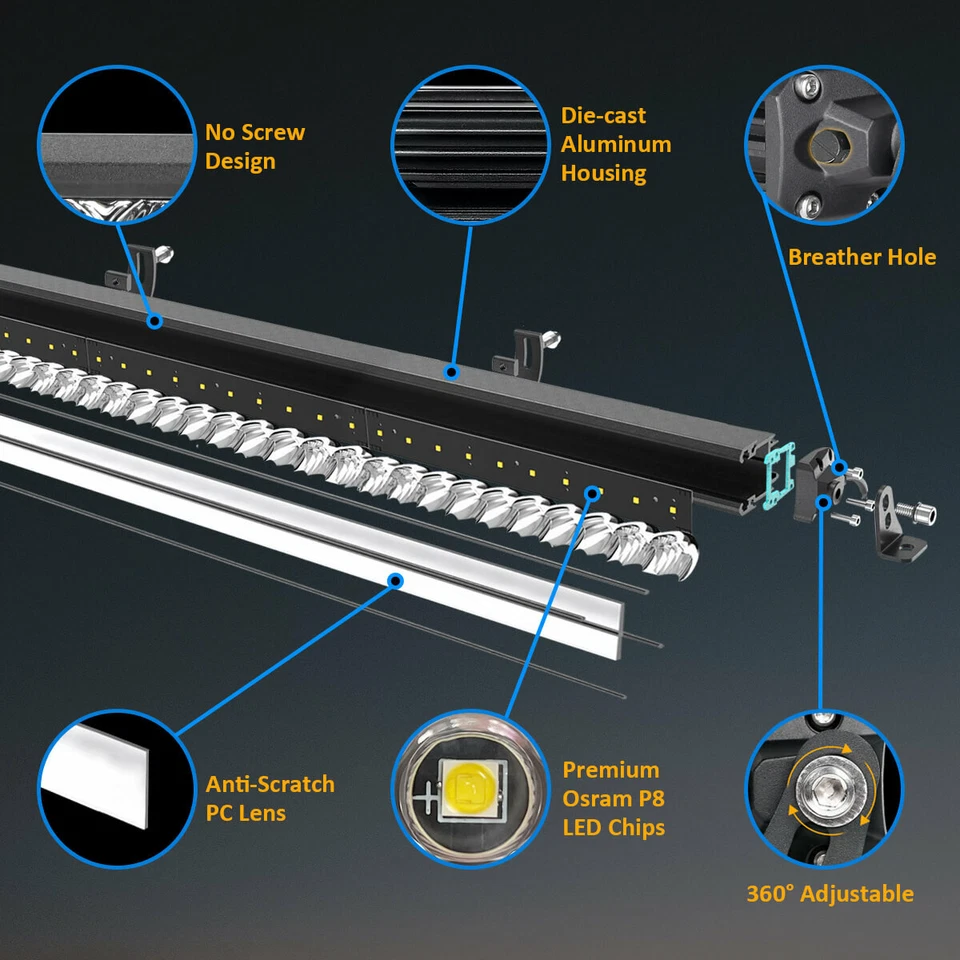 No Screw Design

Die-cast Aluminum Housing

Breather Hole

Anti-Scratch PC Lens

Premium Osram P8 LED Chips

360° Adjustable