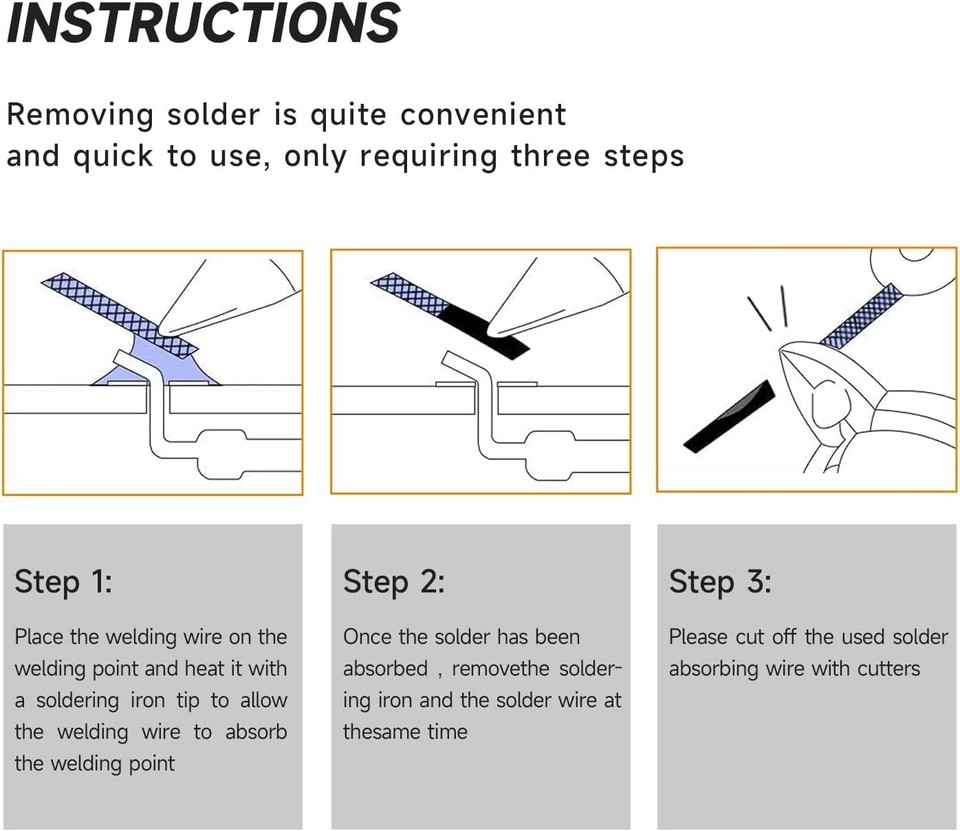 INSTRUCTIONS

Removing solder is quite convenient and quick to use, only requiring three steps

Step 1:

Place the welding wire on the welding point and heat it with a soldering iron tip to allow the welding wire to absorb the welding point

Step 2:

Once the solder has been absorbed , removethe soldering iron and the solder wire at thesame time

Step 3:

Please cut off the used solder absorbing wire with cutters