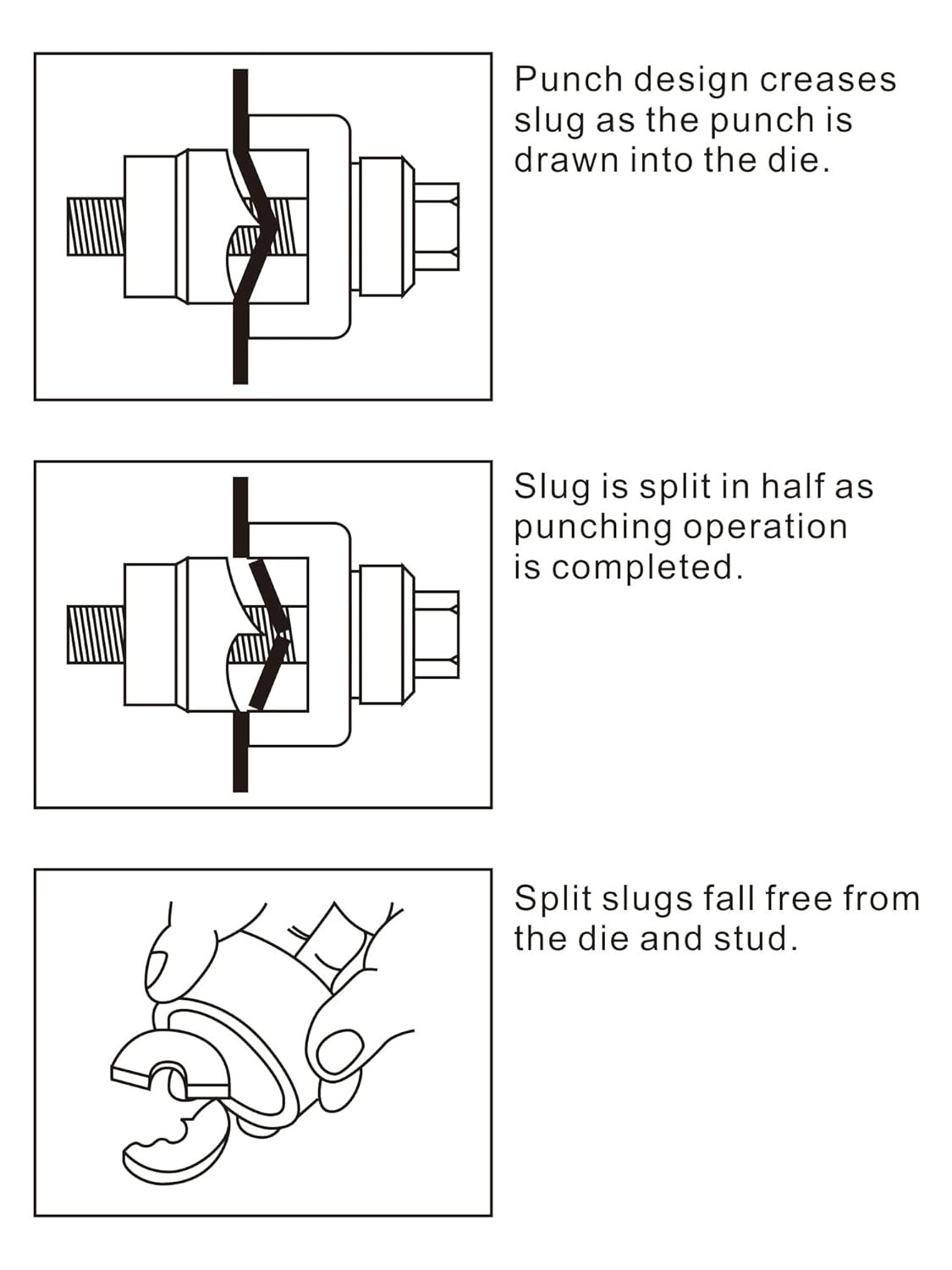 Punch design creases slug as the punch is drawn into the die.

Slug is split in half as punching operation is completed.

Split slugs fall free from the die and stud.