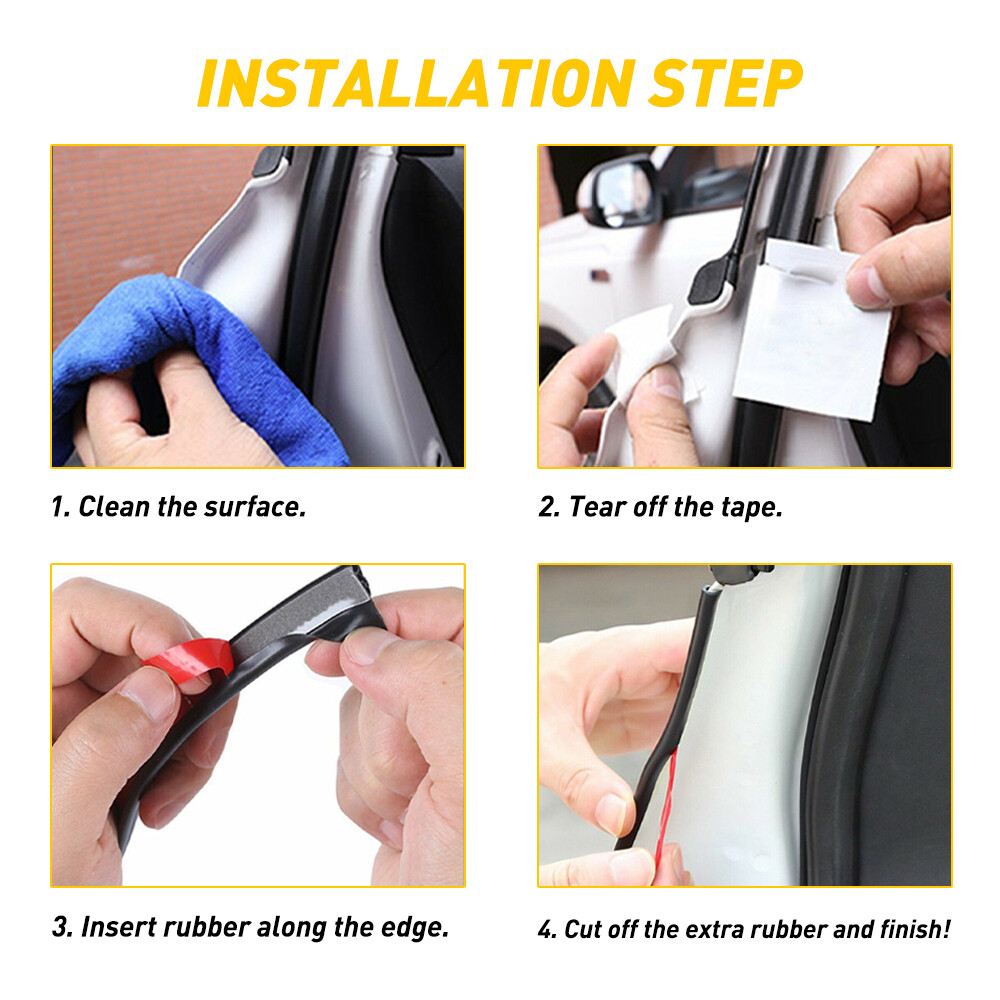 INSTALLATION STEP

1. Clean the surface.

2. Tear off the tape.

3. Insert rubber along the edge.

4. Cut off the extra rubber and finish!