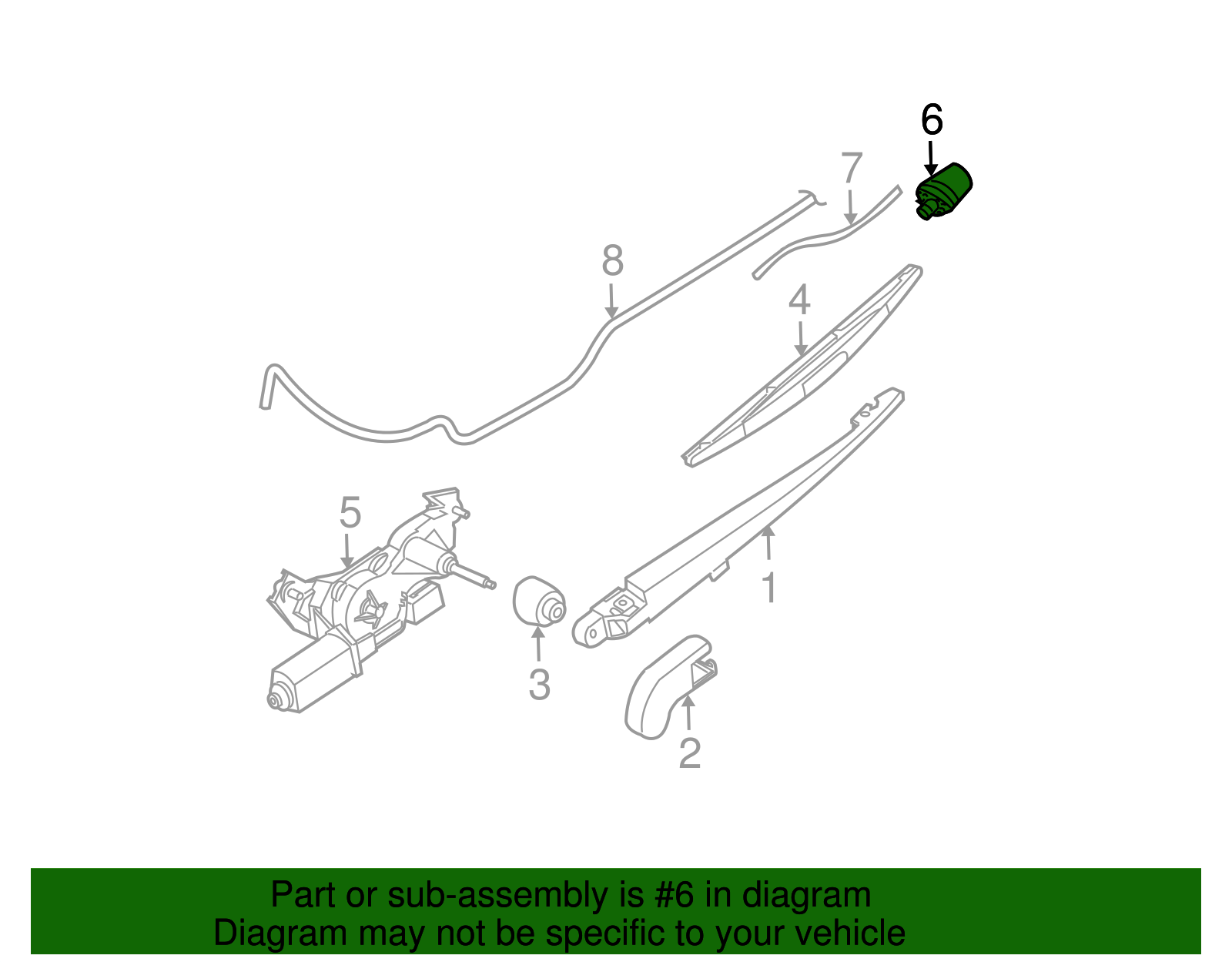 6

7

8

4

5

1

3

2

Part or sub-assembly is #6 in diagram
Diagram may not be specific to your vehicle