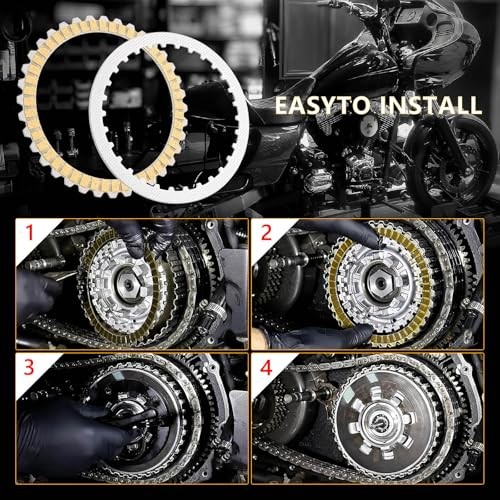 EASYTO INSTALL

1

2

3

4