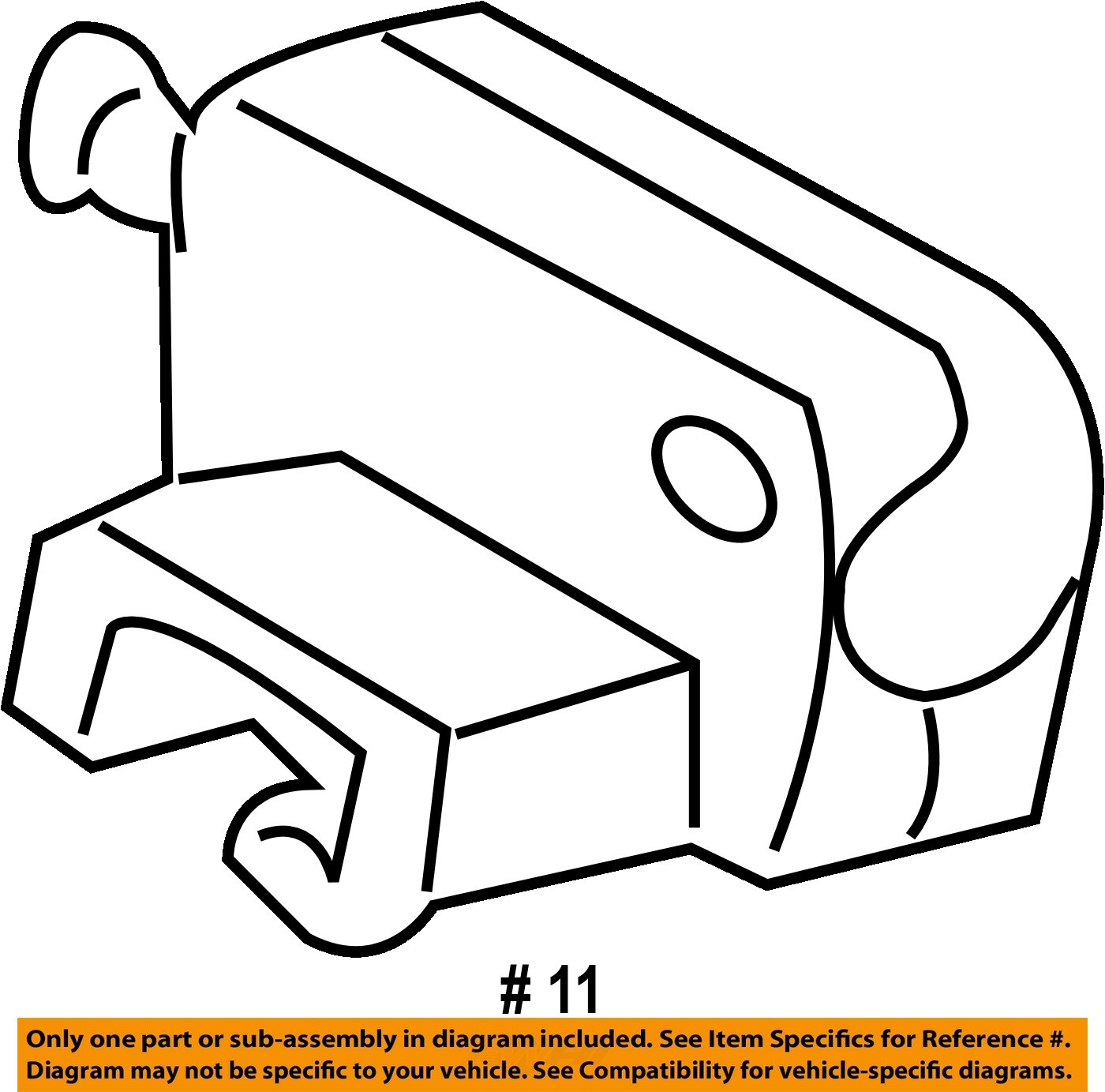 # 11

Only one part or sub-assembly in diagram included. See Item Specifics for Reference #.
Diagram may not be specific to your vehicle. See Compatibility for vehicle-specific diagrams.