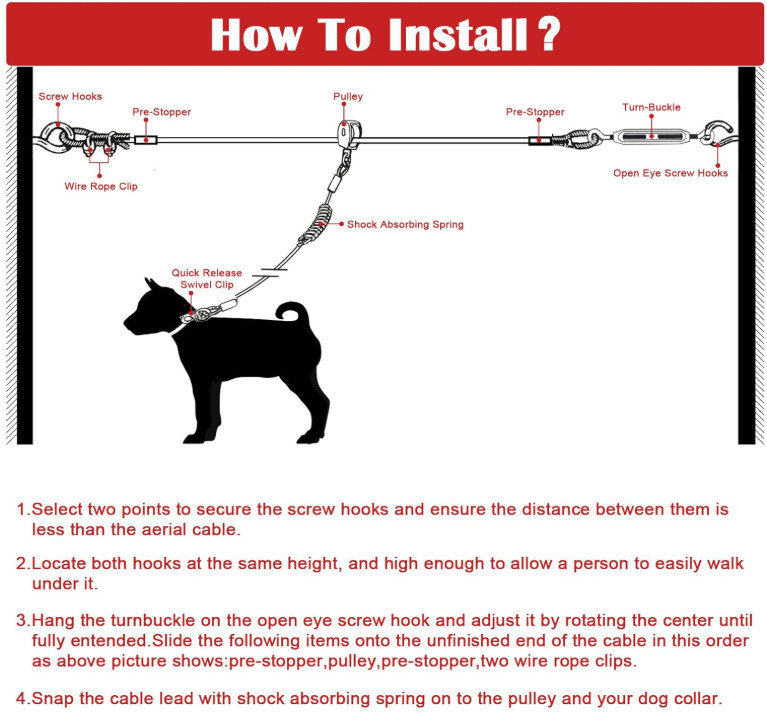 How To Install ?

Screw Hooks
Pre-Stopper
Pulley
Pre-Stopper
Turn-Buckle
Wire Rope Clip
Open Eye Screw Hooks
Shock Absorbing Spring
Quick Release Swivel Clip

1.Select two points to secure the screw hooks and ensure the distance between them is less than the aerial cable.

2.Locate both hooks at the same height, and high enough to allow a person to easily walk under it.

3.Hang the turnbuckle on the open eye screw hook and adjust it by rotating the center until fully entended.Slide the following items onto the unfinished end of the cable in this order as above picture shows:pre-stopper,pulley,pre-stopper,two wire rope clips.

4.Snap the cable lead with shock absorbing spring on to the pulley and your dog collar.