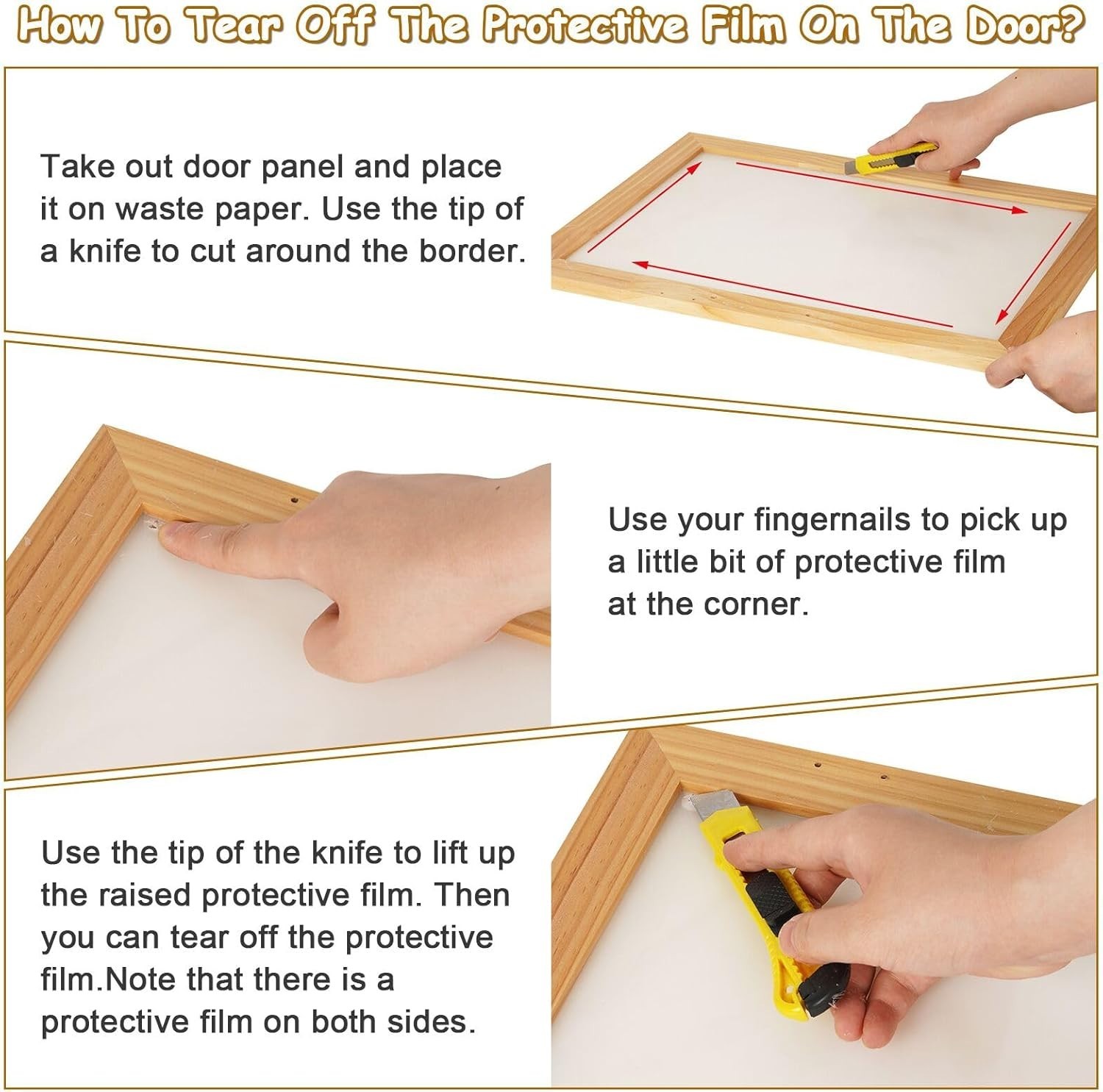 How To Tear Off The Protective Film On The Door?

Take out door panel and place it on waste paper. Use the tip of a knife to cut around the border.

Use your fingernails to pick up a little bit of protective film at the corner.

Use the tip of the knife to lift up the raised protective film. Then you can tear off the protective film.Note that there is a protective film on both sides.