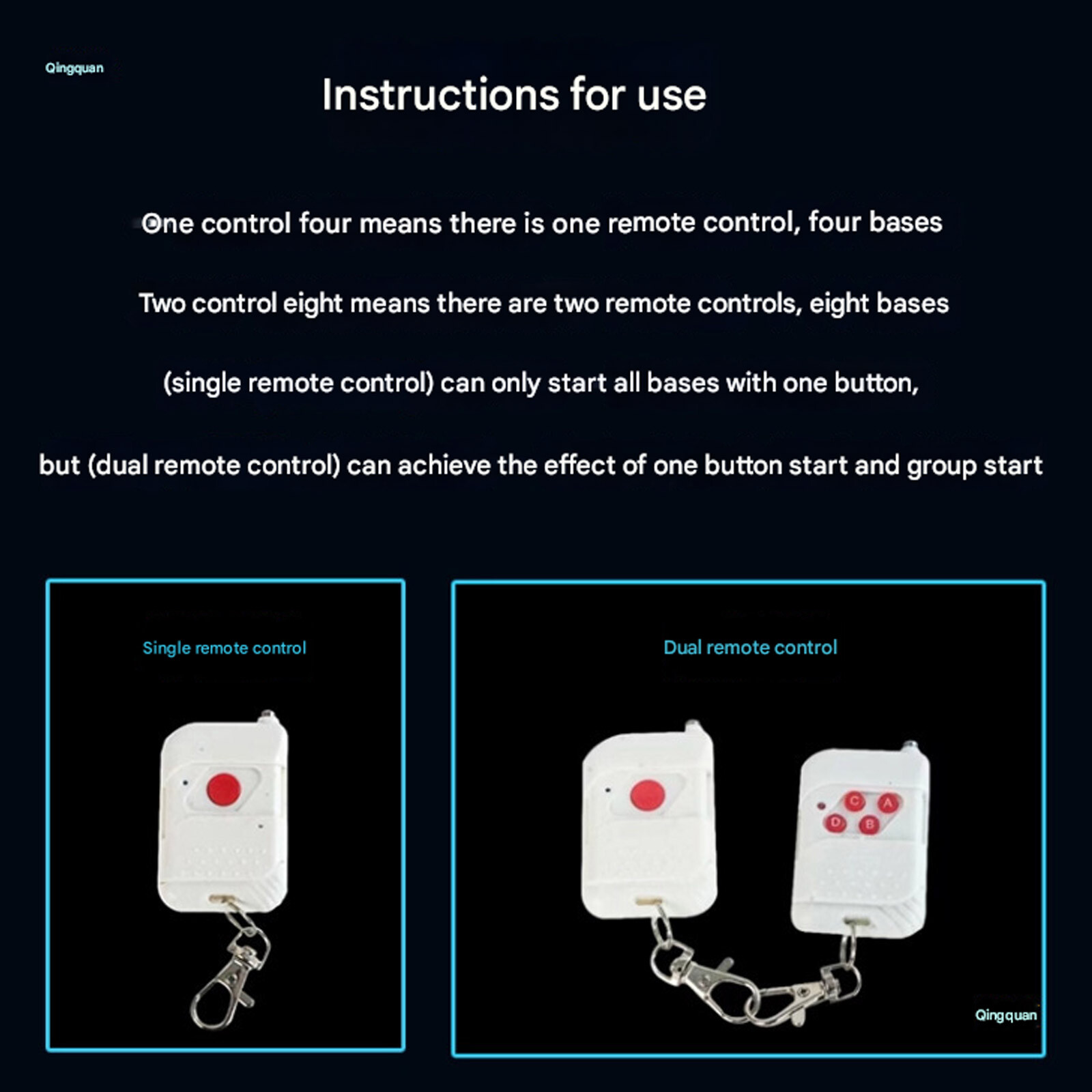 Qingquan

Instructions for use

One control four means there is one remote control, four bases

Two control eight means there are two remote controls, eight bases

(single remote control) can only start all bases with one button,

but (dual remote control) can achieve the effect of one button start and group start

Single remote control

Dual remote control

C A D B

Qingquan