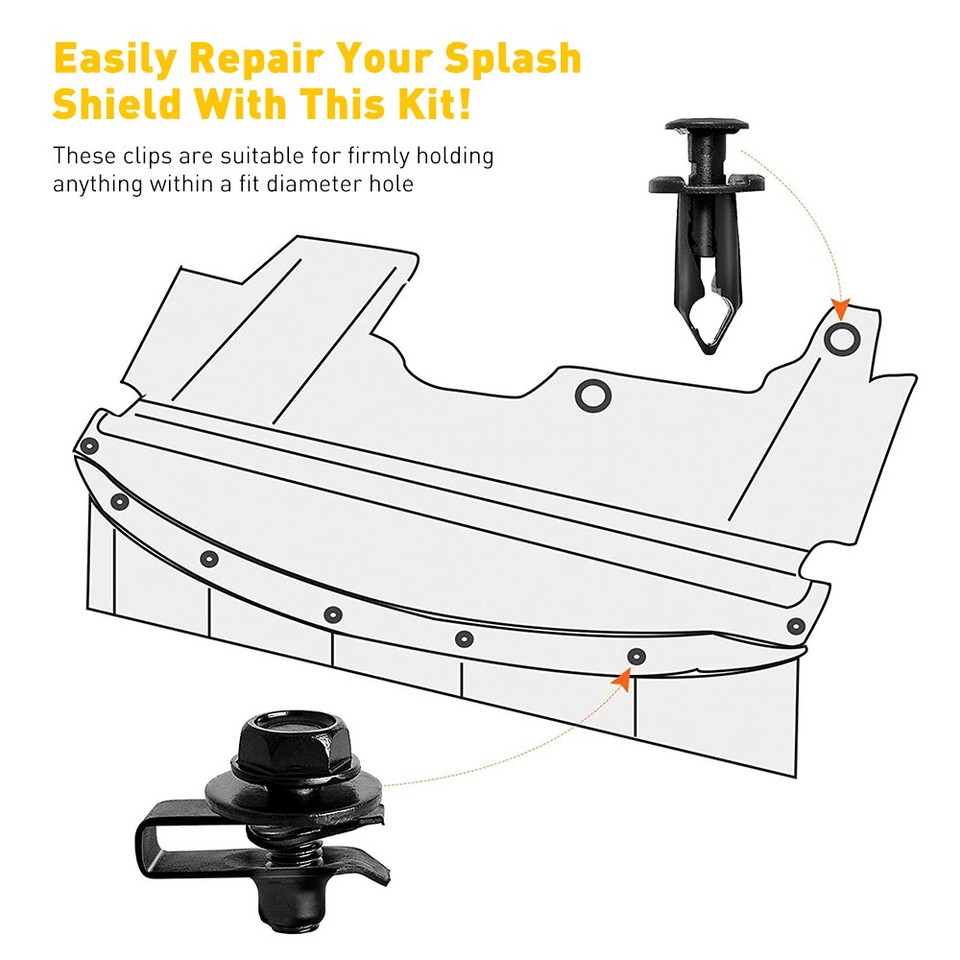 Easily Repair Your Splash Shield With This Kit!

These clips are suitable for firmly holding anything within a fit diameter hole