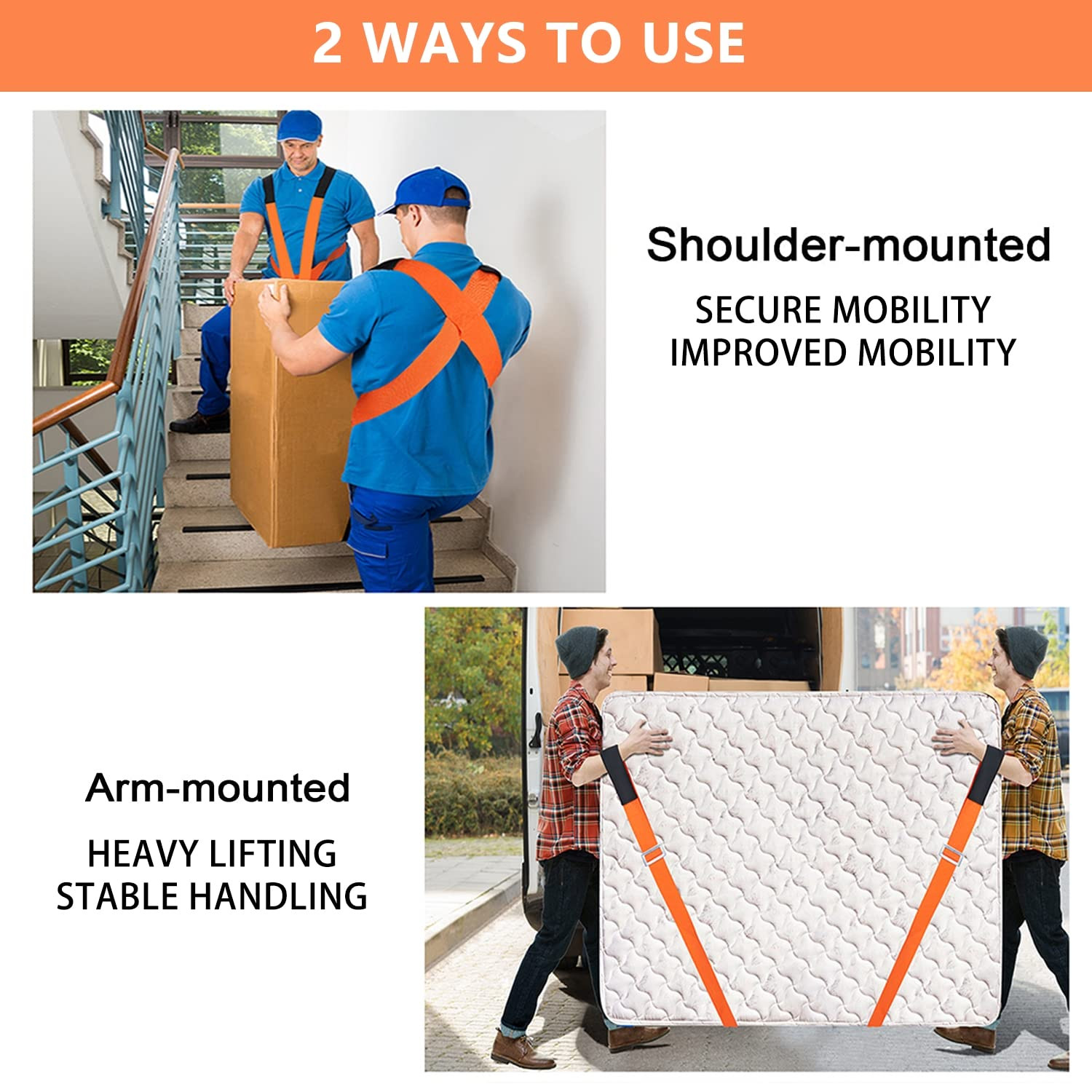 2 WAYS TO USE

Shoulder-mounted

SECURE MOBILITY
IMPROVED MOBILITY

Arm-mounted

HEAVY LIFTING
STABLE HANDLING