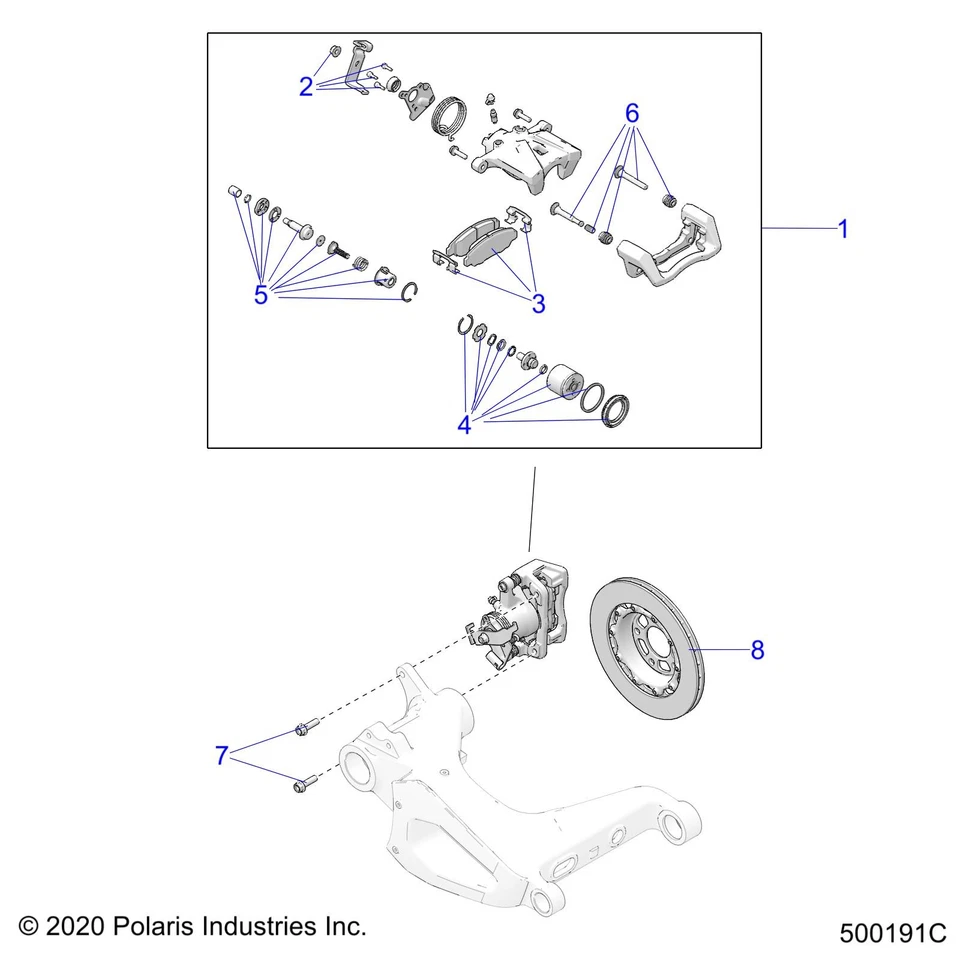 2
6
1
5
3
4
8
7
© 2020 Polaris Industries Inc.
500191C