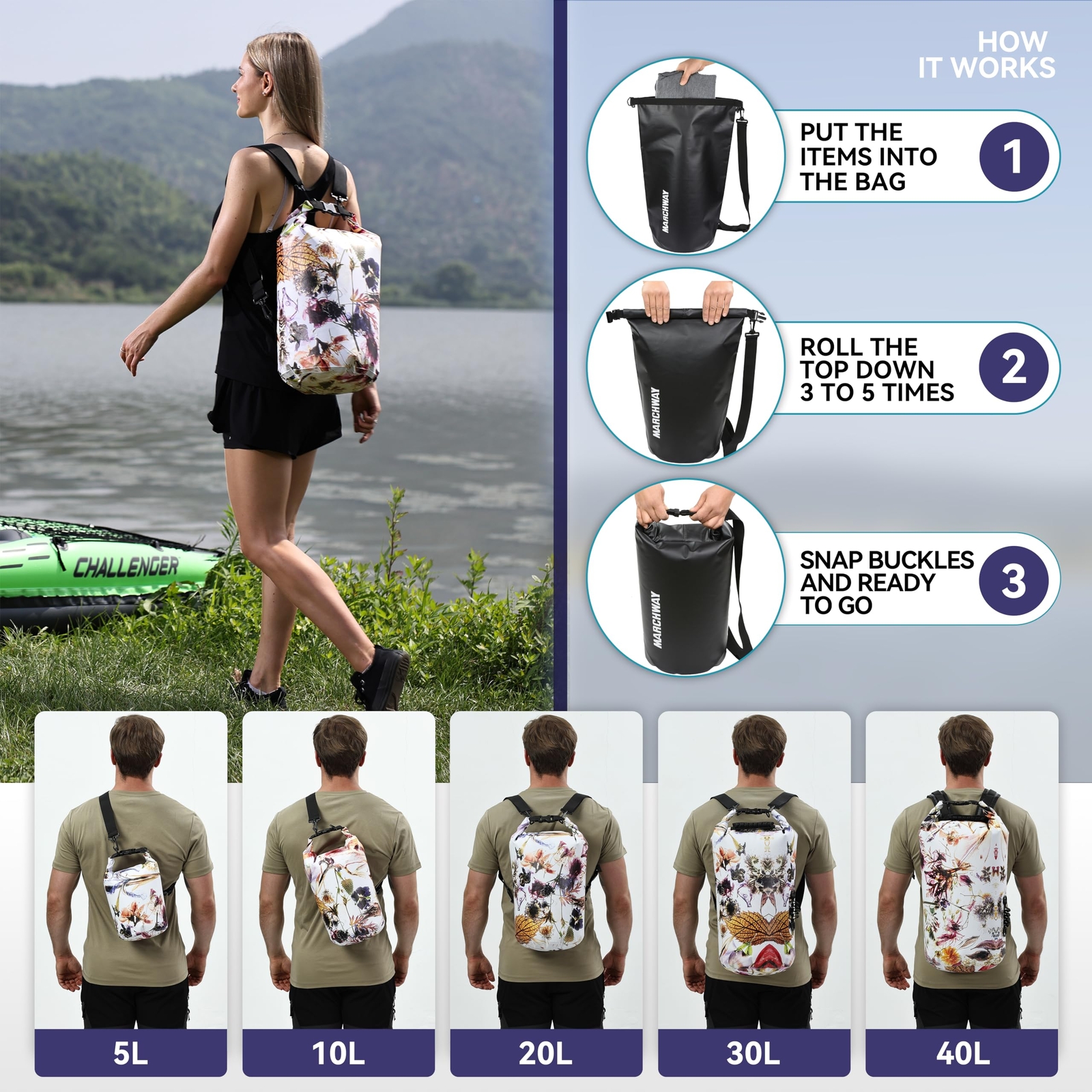 CHALLENGER

HOW IT WORKS

MARCHWAY

PUT THE ITEMS INTO THE BAG

1

MARCHWAY

ROLL THE TOP DOWN 3 TO 5 TIMES

2

MARCHWAY

SNAP BUCKLES AND READY TO GO

3

5L

10L

20L

30L

40L