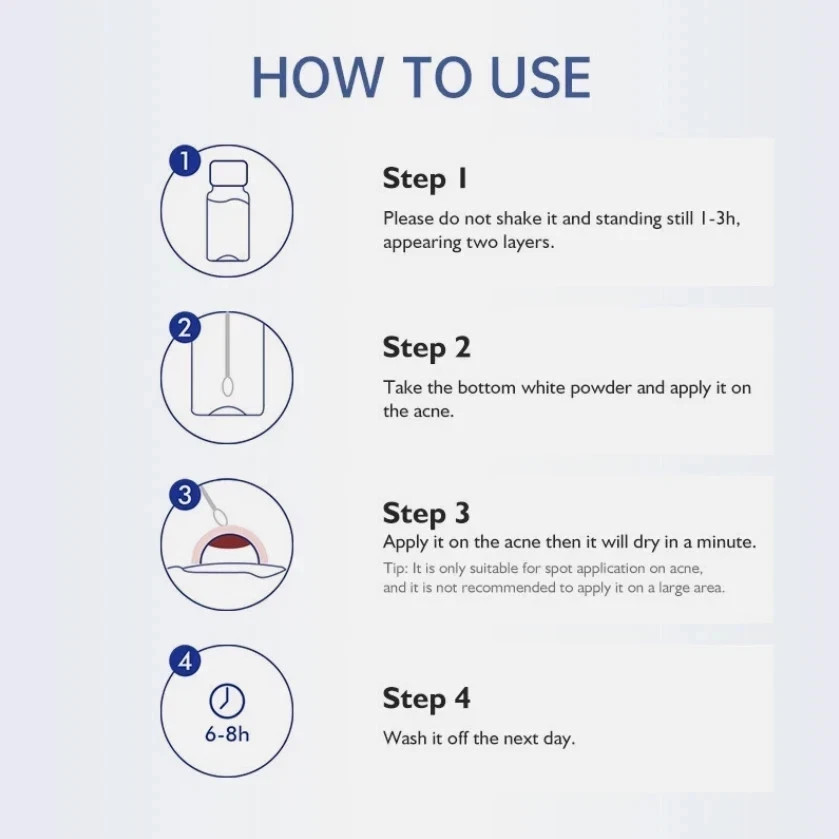 HOW TO USE

1

Step 1

Please do not shake it and standing still 1-3h, appearing two layers.

2

Step 2

Take the bottom white powder and apply it on the acne.

3

Step 3

Apply it on the acne then it will dry in a minute.

Tip: It is only suitable for spot application on acne, and it is not recommended to apply it on a large area.

4

6-8h

Step 4

Wash it off the next day.