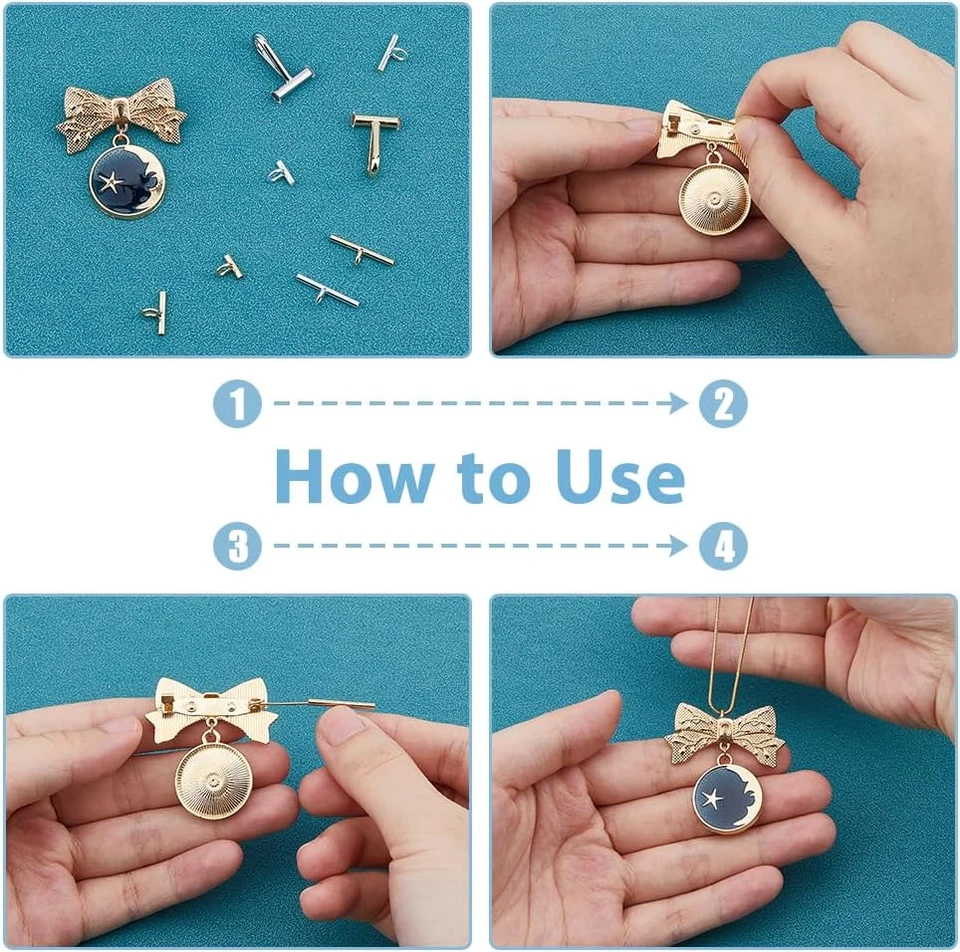 1 2
How to Use
3 4