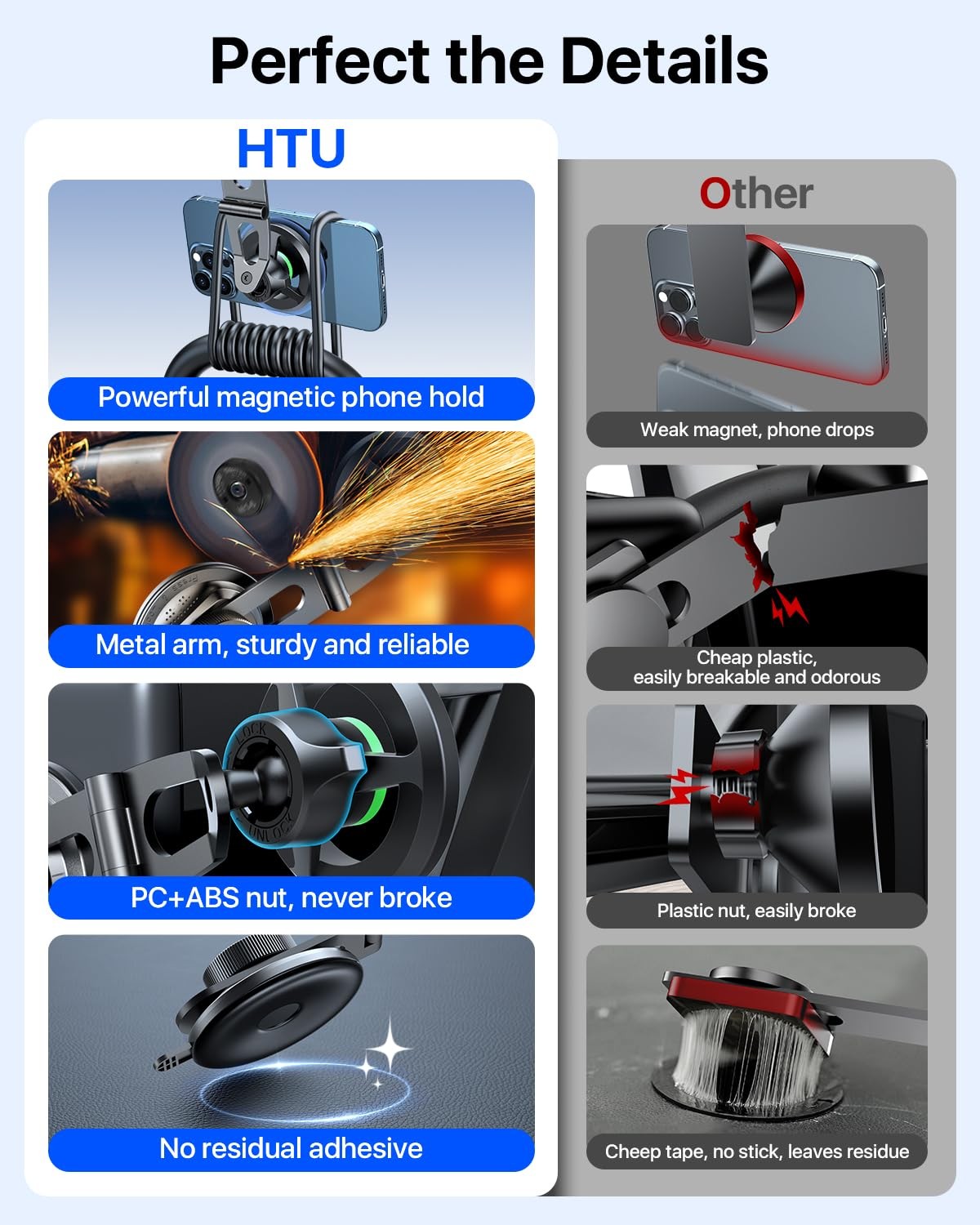 Perfect the Details

HTU

Powerful magnetic phone hold

Metal arm, sturdy and reliable

LOCK
UNLOCK

PC+ABS nut, never broke

No residual adhesive

Other

Weak magnet, phone drops

Cheap plastic, easily breakable and odorous

Plastic nut, easily broke

Cheep tape, no stick, leaves residue