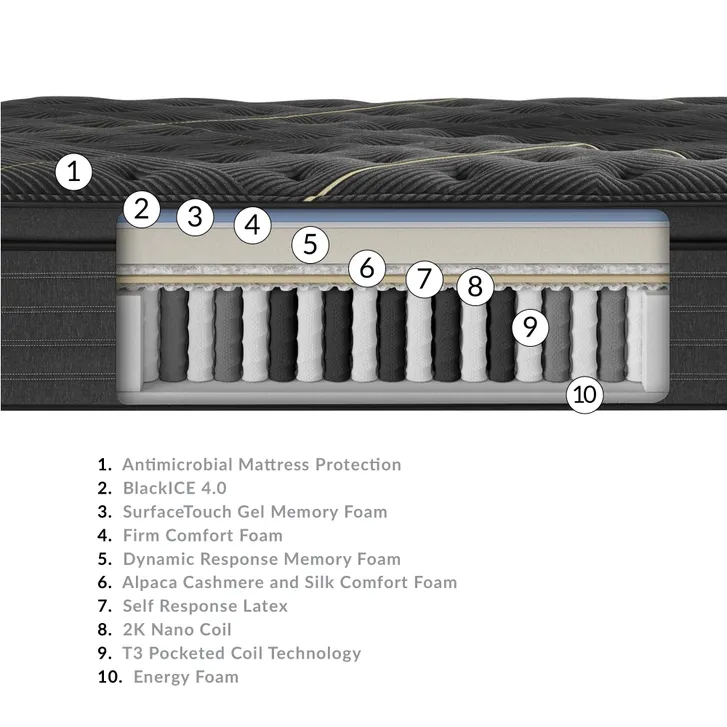 1
2
3
4
5
6
7
8
9
10

1. Antimicrobial Mattress Protection
2. BlackICE 4.0
3. SurfaceTouch Gel Memory Foam
4. Firm Comfort Foam
5. Dynamic Response Memory Foam
6. Alpaca Cashmere and Silk Comfort Foam
7. Self Response Latex
8. 2K Nano Coil
9. T3 Pocketed Coil Technology
10. Energy Foam