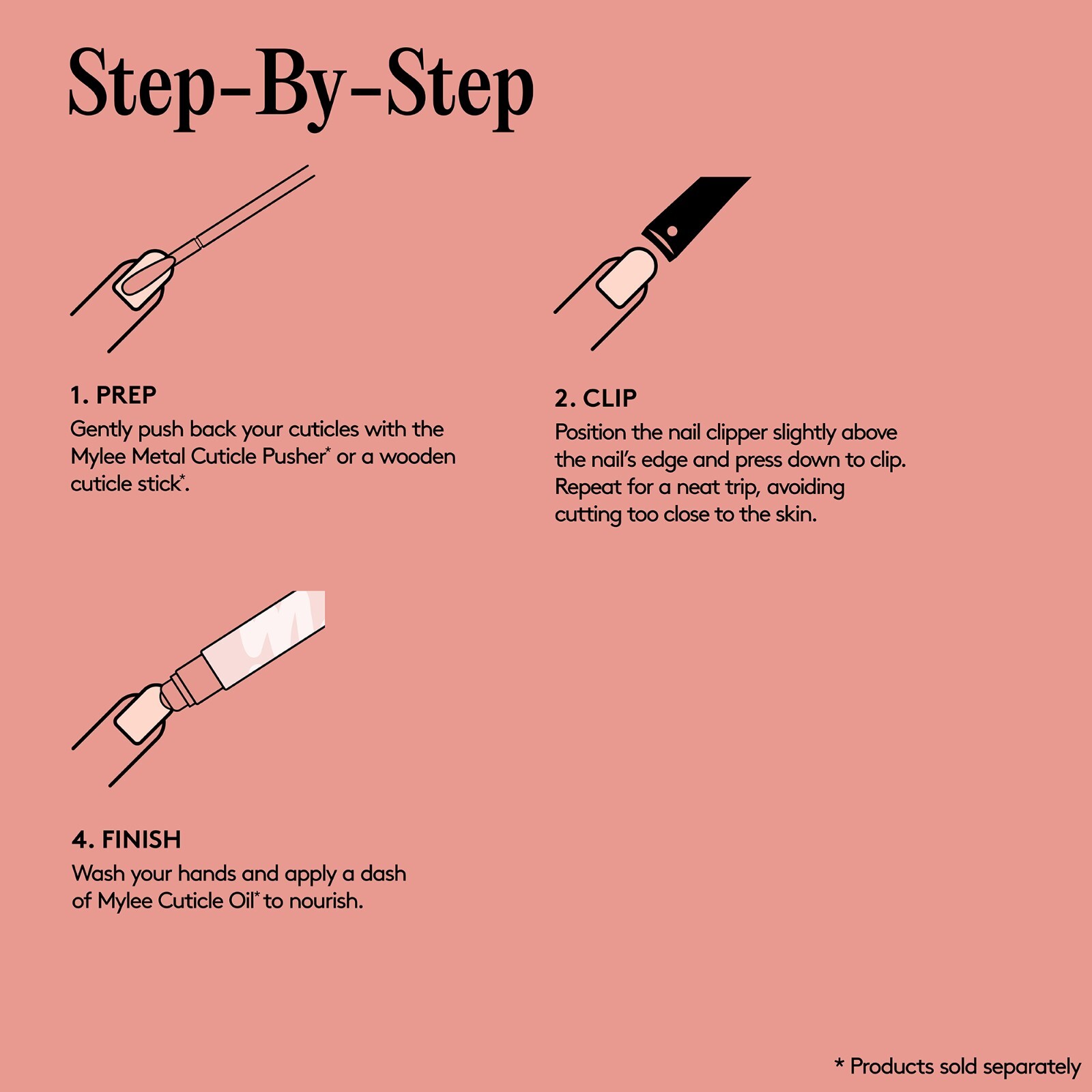 Step-By-Step

1. PREP
Gently push back your cuticles with the Mylee Metal Cuticle Pusher* or a wooden cuticle stick*.

2. CLIP
Position the nail clipper slightly above the nail's edge and press down to clip. Repeat for a neat trip, avoiding cutting too close to the skin.

4. FINISH
Wash your hands and apply a dash of Mylee Cuticle Oil* to nourish.

* Products sold separately