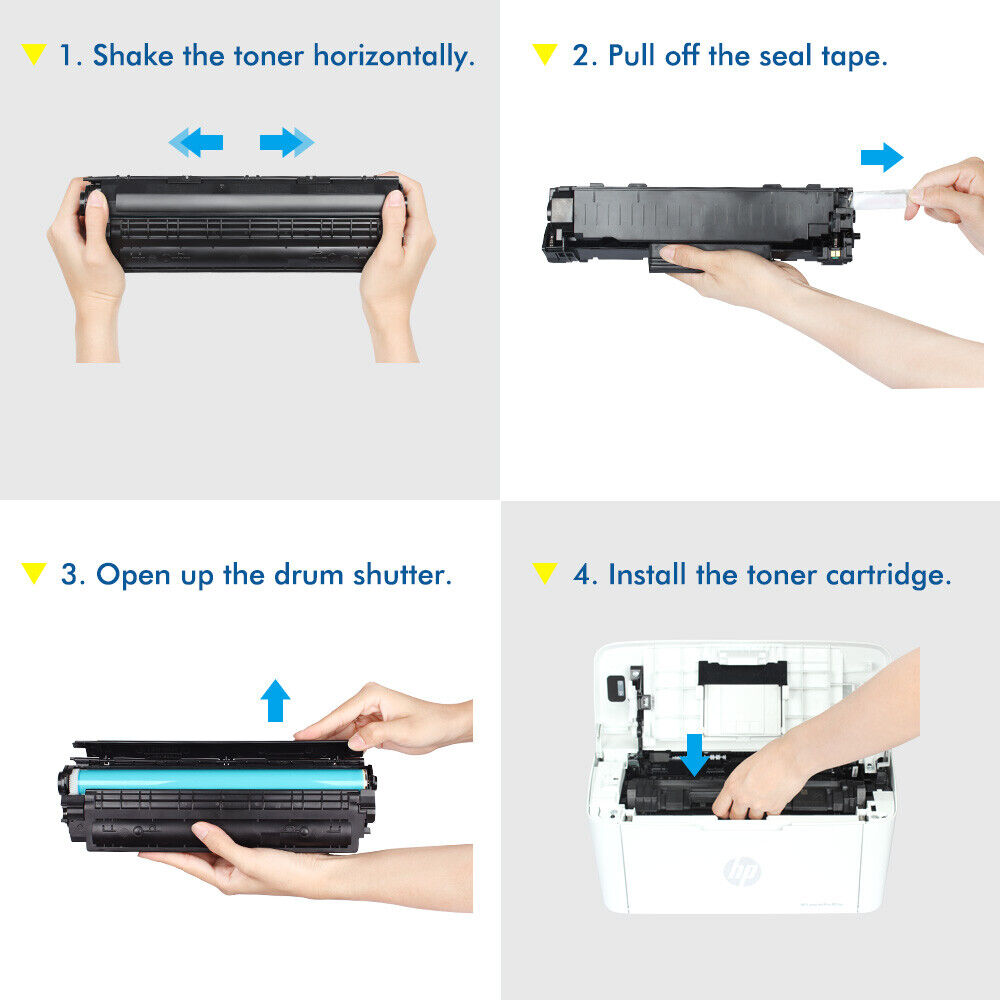 1. Shake the toner horizontally.

2. Pull off the seal tape.

3. Open up the drum shutter.

4. Install the toner cartridge.

hp