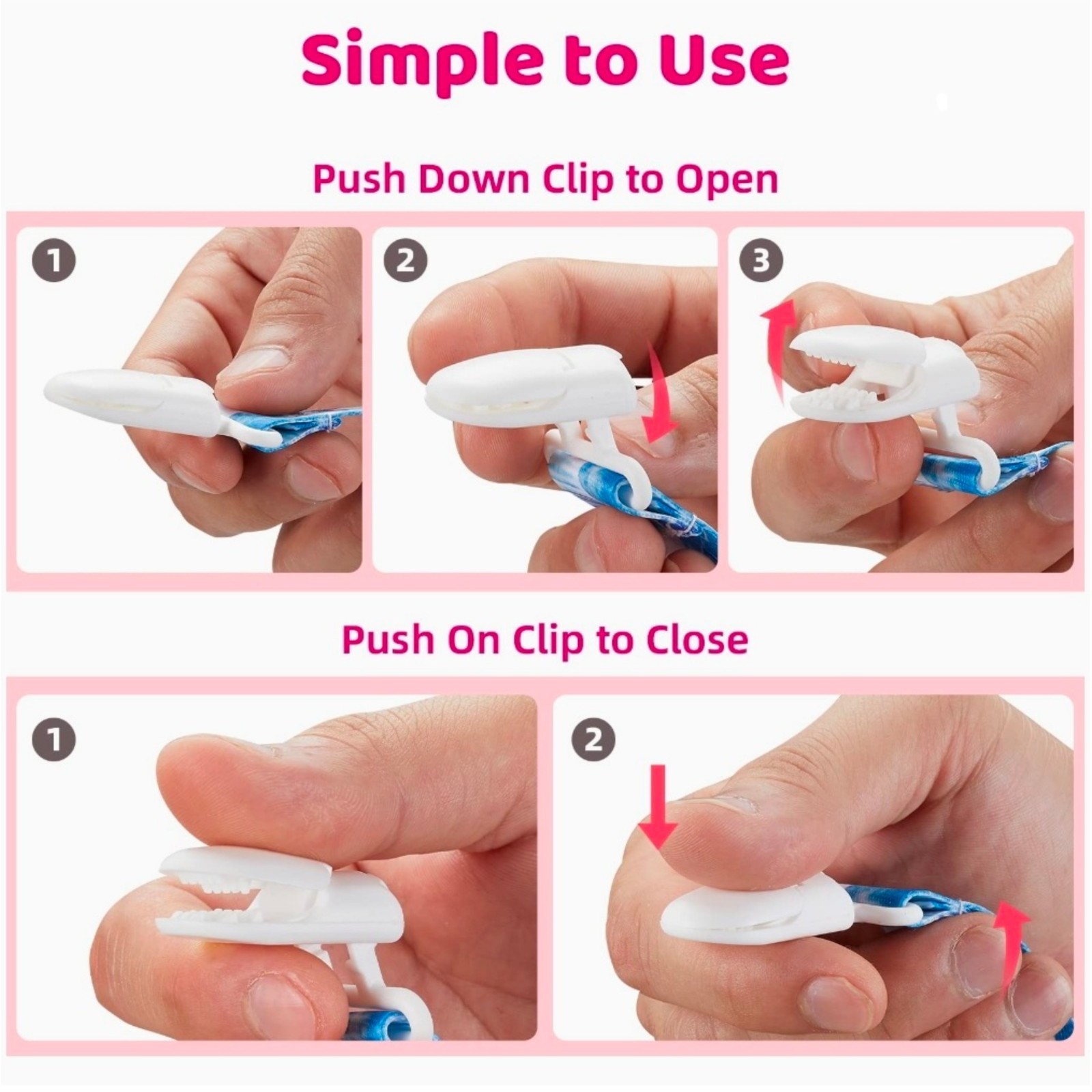 Simple to Use

Push Down Clip to Open

1

2

3

Push On Clip to Close

1

2