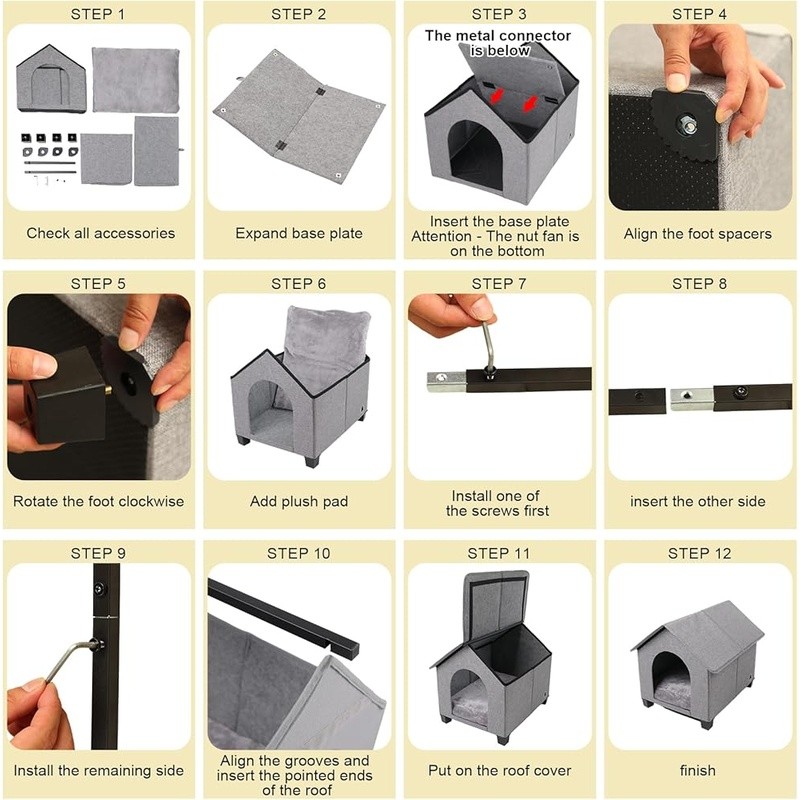 STEP 1

Check all accessories

STEP 2

Expand base plate

STEP 3

The metal connector is below

Insert the base plate Attention - The nut fan is on the bottom

STEP 4

Align the foot spacers

STEP 5

Rotate the foot clockwise

STEP 6

Add plush pad

STEP 7

Install one of the screws first

STEP 8

insert the other side

STEP 9

Install the remaining side

STEP 10

Align the grooves and insert the pointed ends of the roof

STEP 11

Put on the roof cover

STEP 12

finish