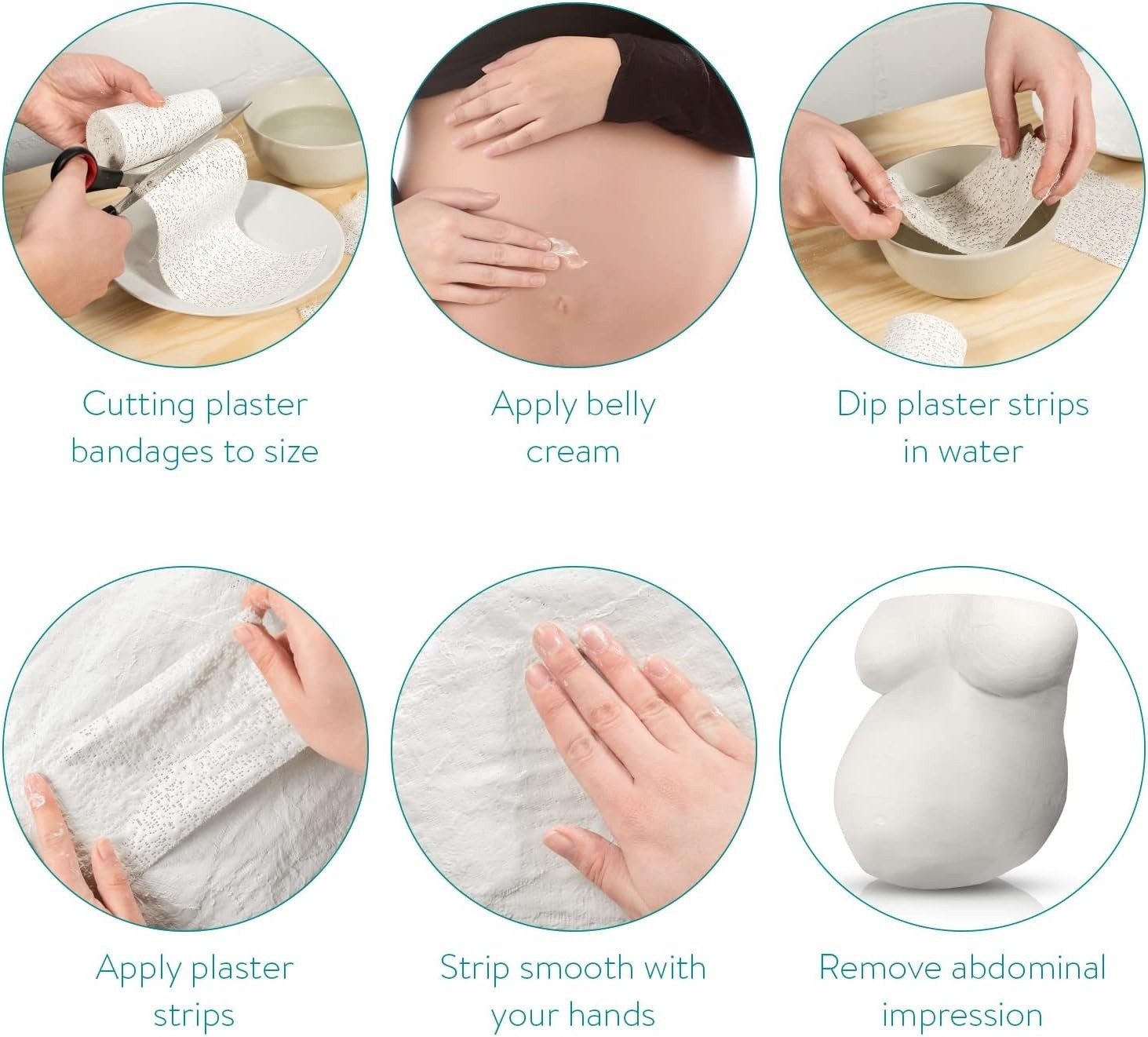 Cutting plaster bandages to size

Apply belly cream

Dip plaster strips in water

Apply plaster strips

Strip smooth with your hands

Remove abdominal impression