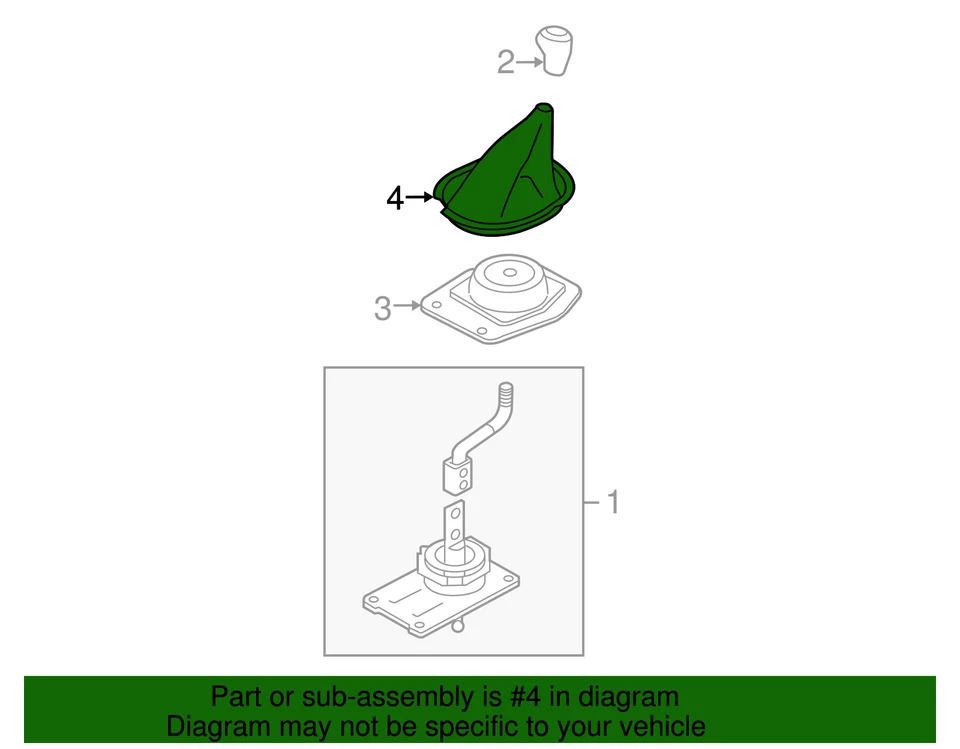 2
4
3
1
Part or sub-assembly is #4 in diagram
Diagram may not be specific to your vehicle