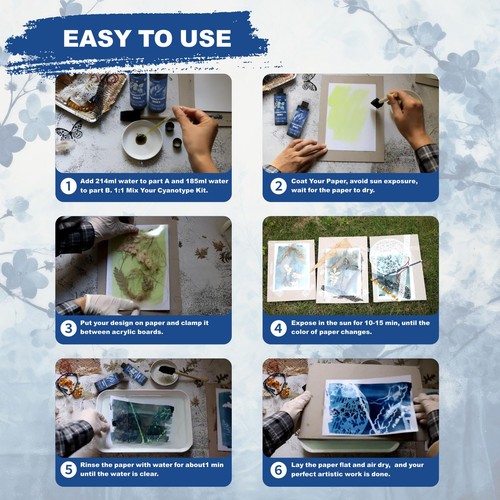 EASY TO USE

1 Add 214ml water to part A and 185ml water to part B. 1:1 Mix Your Cyanotype Kit.

2 Coat Your Paper, avoid sun exposure, wait for the paper to dry.

3 Put your design on paper and clamp it between acrylic boards.

4 Expose in the sun for 10-15 min, until the color of paper changes.

5 Rinse the paper with water for about1 min until the water is clear.

6 Lay the paper flat and air dry, and your perfect artistic work is done.